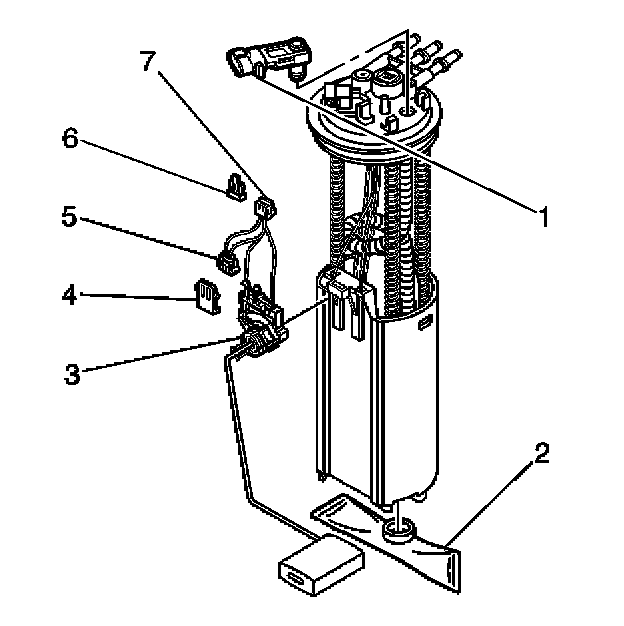 7
6
5
4
3
1
2