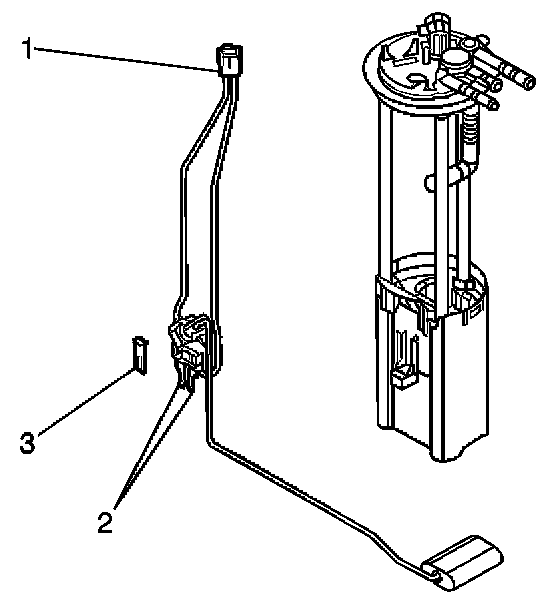 1
3
2