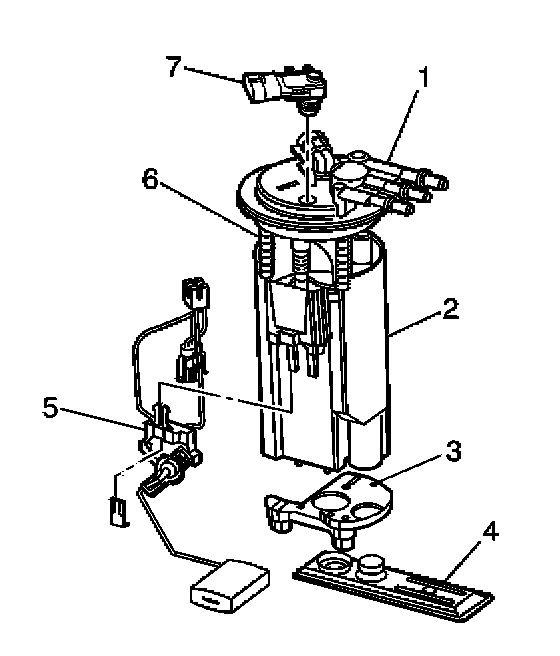 7
1
6
2
5
3
4