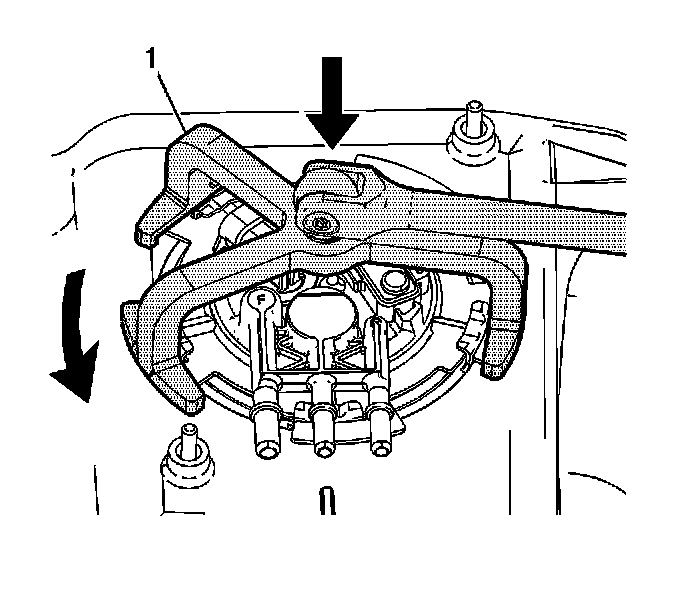 1

F