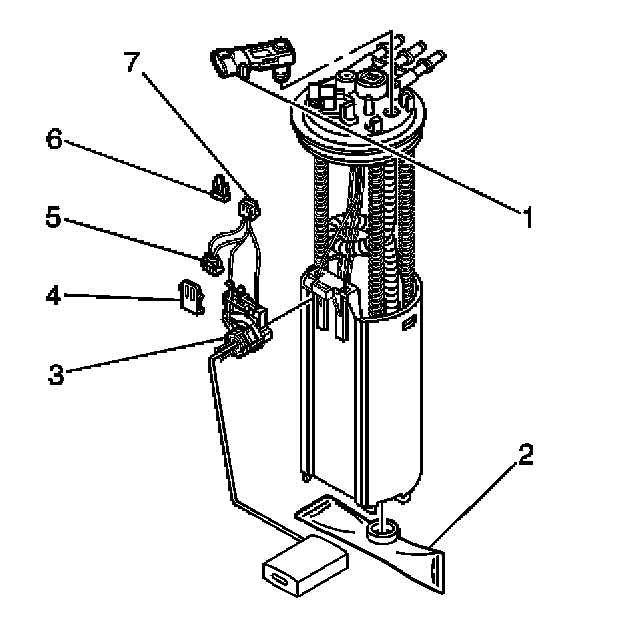 7
6
5
4
3
1
2