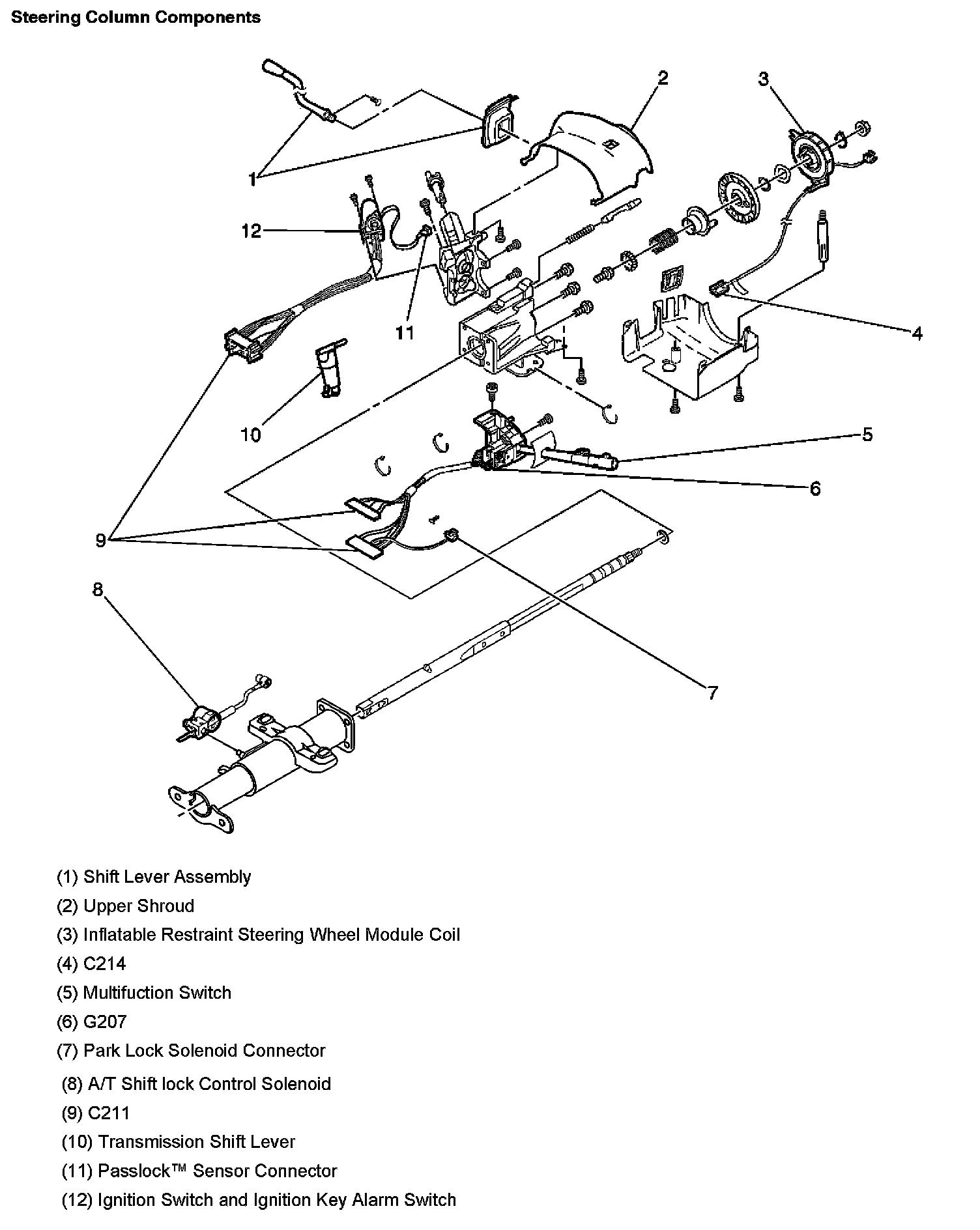 Steering Column Components

2
3
1
12
11
4
10
5
6
9
8
7

(1) Shift Lever Assembly
(2) Upper Shroud
(3) Inflatable Restraint Steering Wheel Module Coil
(4) C214
(5) Multifuction Switch
(6) G207
(7) Park Lock Solenoid Connector
(8) A/T Shift lock Control Solenoid
(9) C211
(10) Transmission Shift Lever
(11) Passlock™ Sensor Connector
(12) Ignition Switch and Ignition Key Alarm Switch