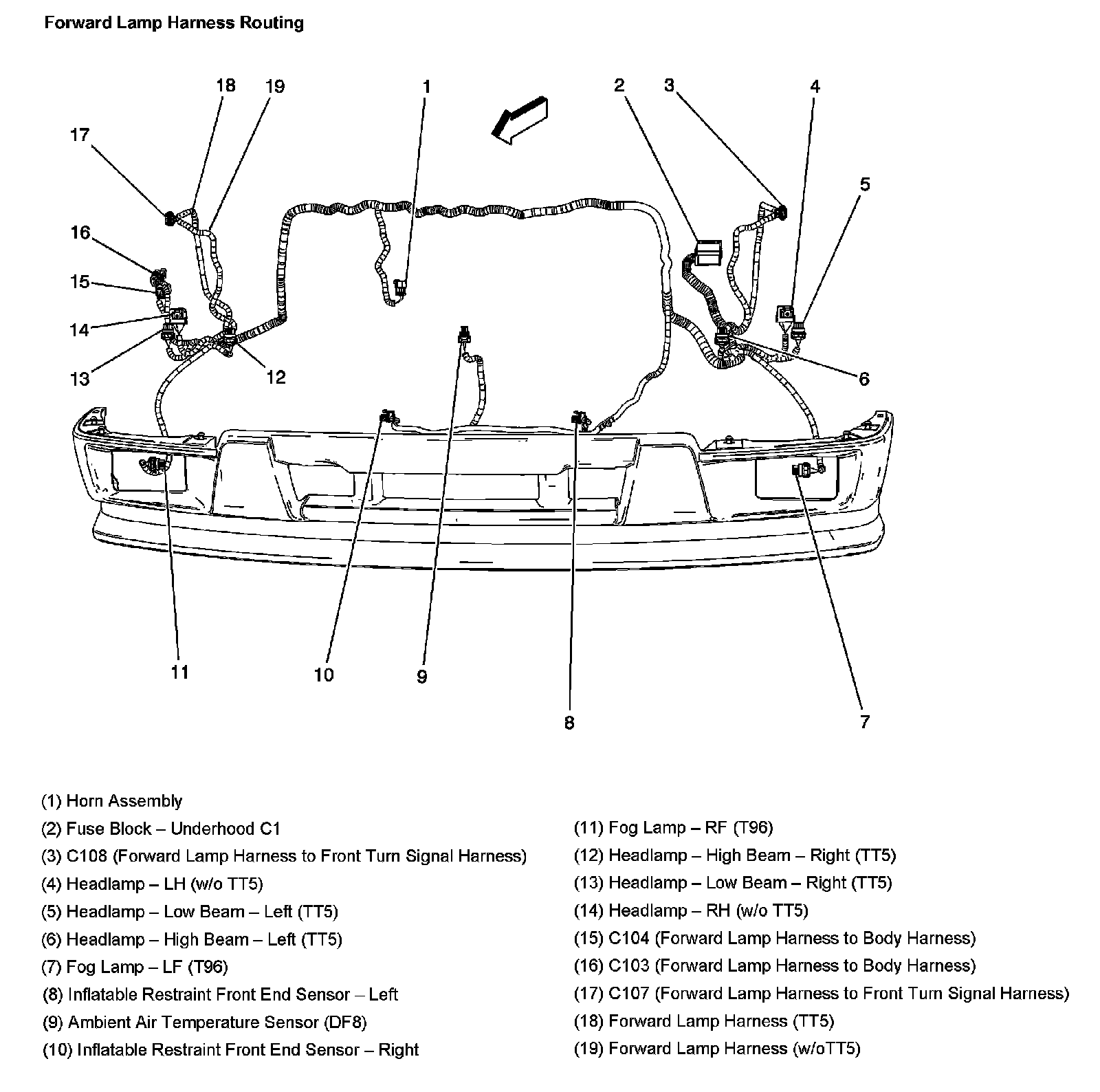 Forward Lamp Harness Routing

18 19 1 2 3 4 17 5 16 15 14 13 12 6 11 10 9 8 7

(1) Horn Assembly
(2) Fuse Block – Underhood C1
(3) C108 (Forward Lamp Harness to Front Turn Signal Harness)
(4) Headlamp – LH (w/o TT5)
(5) Headlamp – Low Beam – Left (TT5)
(6) Headlamp – High Beam – Left (TT5)
(7) Fog Lamp – LF (T96)
(8) Inflatable Restraint Front End Sensor – Left
(9) Ambient Air Temperature Sensor (DF8)
(10) Inflatable Restraint Front End Sensor – Right

(11) Fog Lamp – RF (T96)
(12) Headlamp – High Beam – Right (TT5)
(13) Headlamp – Low Beam – Right (TT5)
(14) Headlamp – RH (w/o TT5)
(15) C104 (Forward Lamp Harness to Body Harness)
(16) C103 (Forward Lamp Harness to Body Harness)
(17) C107 (Forward Lamp Harness to Front Turn Signal Harness)
(18) Forward Lamp Harness (TT5)
(19) Forward Lamp Harness (w/oTT5)