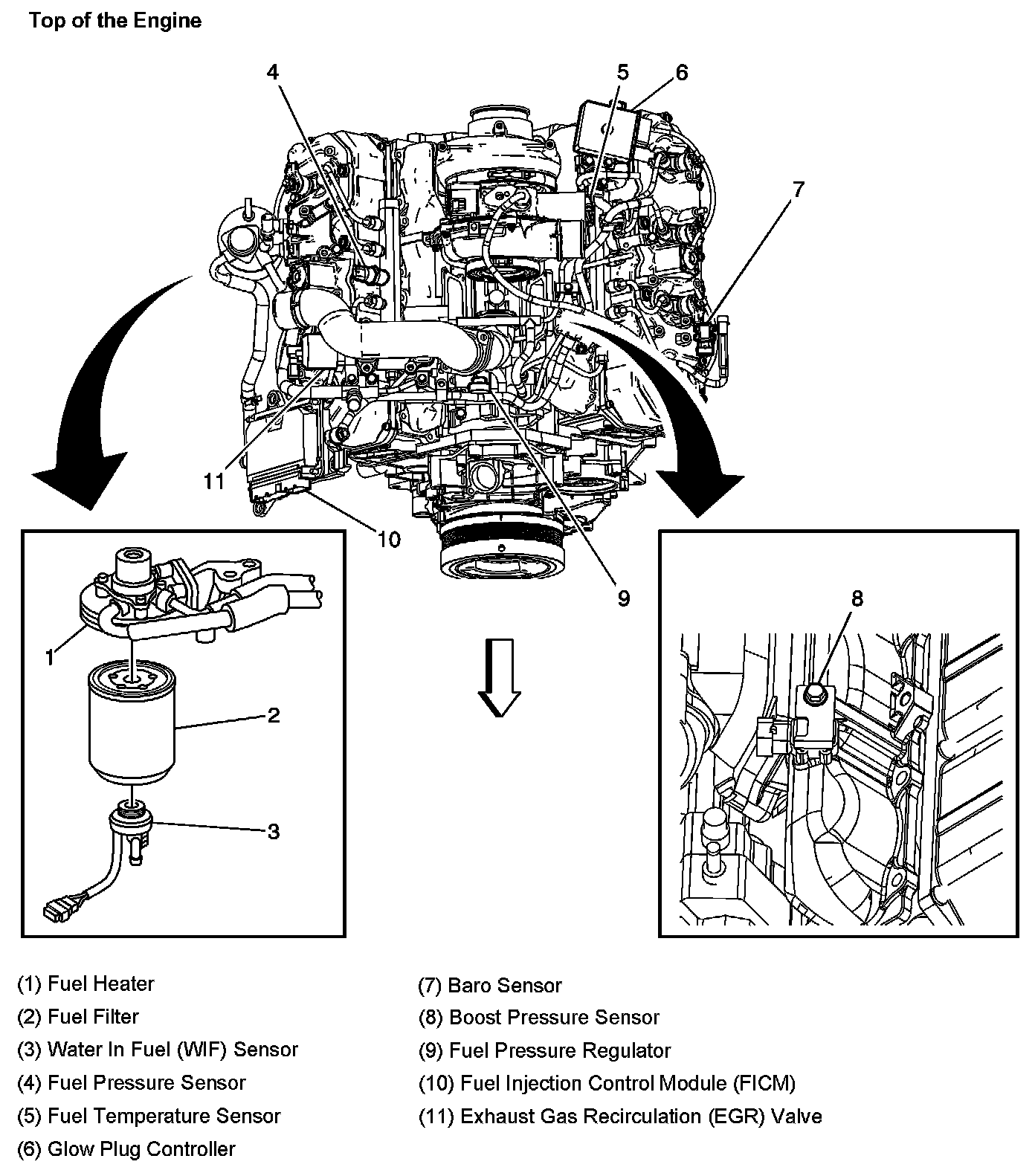 Top of the Engine

4
5
6
7
11
10
9
1
2
3
8

(1) Fuel Heater
(2) Fuel Filter
(3) Water In Fuel (WIF) Sensor
(4) Fuel Pressure Sensor
(5) Fuel Temperature Sensor
(6) Glow Plug Controller

(7) Baro Sensor
(8) Boost Pressure Sensor
(9) Fuel Pressure Regulator
(10) Fuel Injection Control Module (FICM)
(11) Exhaust Gas Recirculation (EGR) Valve