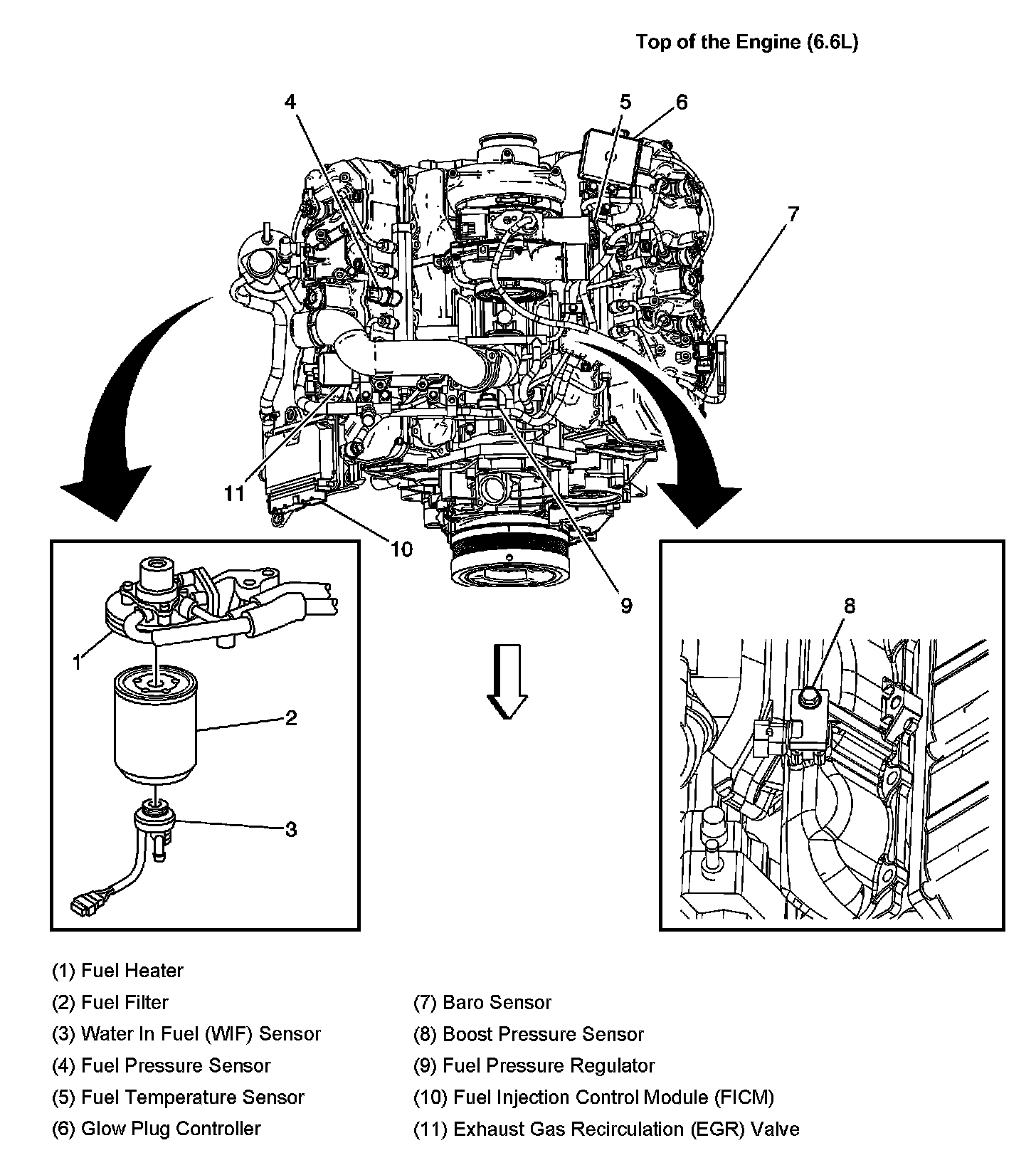 Top of the Engine (6.6L)

4
5
6
7
11
10
9
1
2
3
8

(1) Fuel Heater
(2) Fuel Filter
(3) Water In Fuel (WIF) Sensor
(4) Fuel Pressure Sensor
(5) Fuel Temperature Sensor
(6) Glow Plug Controller

(7) Baro Sensor
(8) Boost Pressure Sensor
(9) Fuel Pressure Regulator
(10) Fuel Injection Control Module (FICM)
(11) Exhaust Gas Recirculation (EGR) Valve