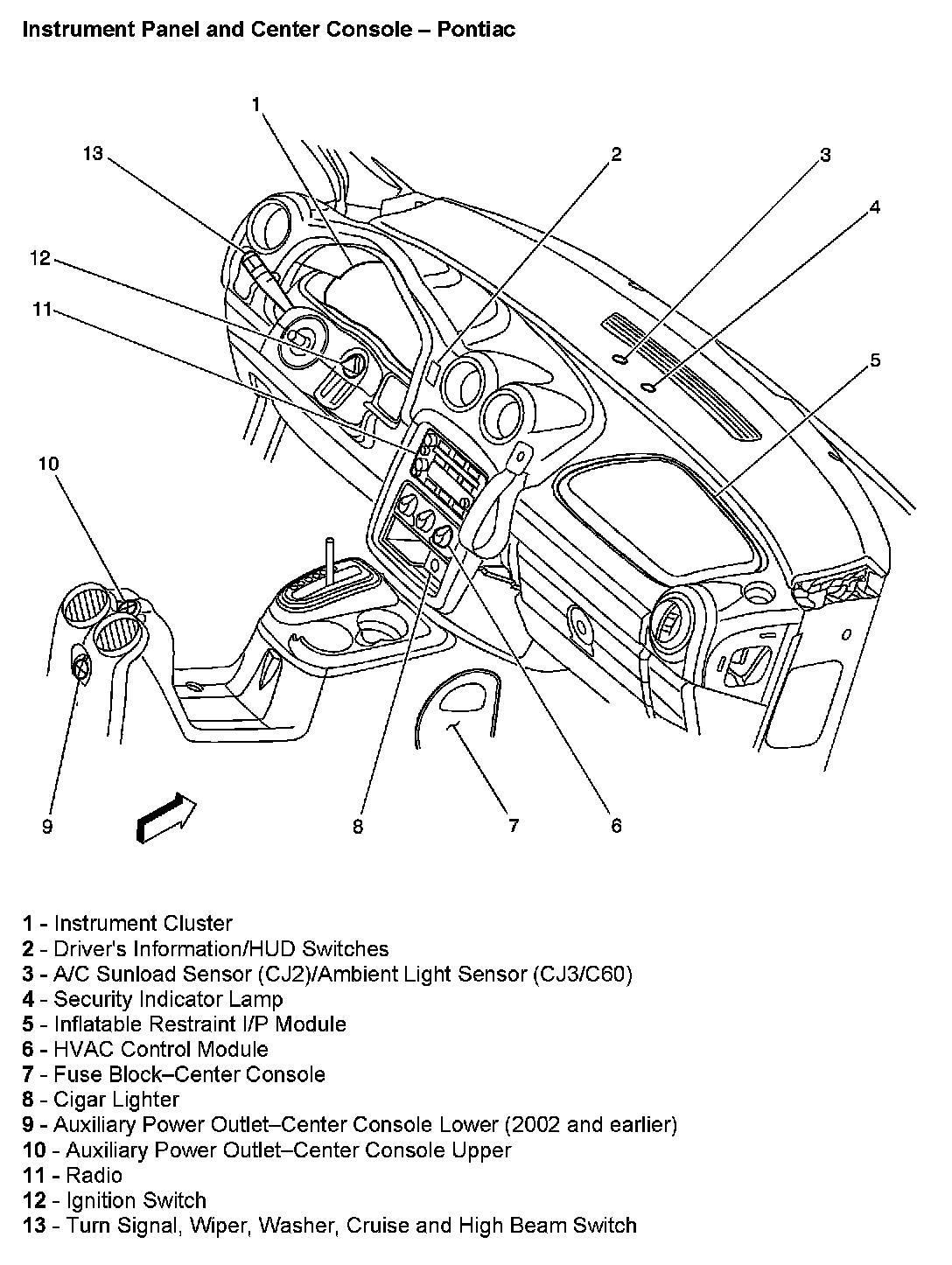 Instrument Panel and Center Console – Pontiac

1
13
2
3
4
12
11
5
10
9
8
7
6

1 - Instrument Cluster
2 - Driver's Information/HUD Switches
3 - A/C Sunload Sensor (CJ2)/Ambient Light Sensor (CJ3/C60)
4 - Security Indicator Lamp
5 - Inflatable Restraint I/P Module
6 - HVAC Control Module
7 - Fuse Block–Center Console
8 - Cigar Lighter
9 - Auxiliary Power Outlet–Center Console Lower (2002 and earlier)
10 - Auxiliary Power Outlet–Center Console Upper
11 - Radio
12 - Ignition Switch
13 - Turn Signal, Wiper, Washer, Cruise and High Beam Switch