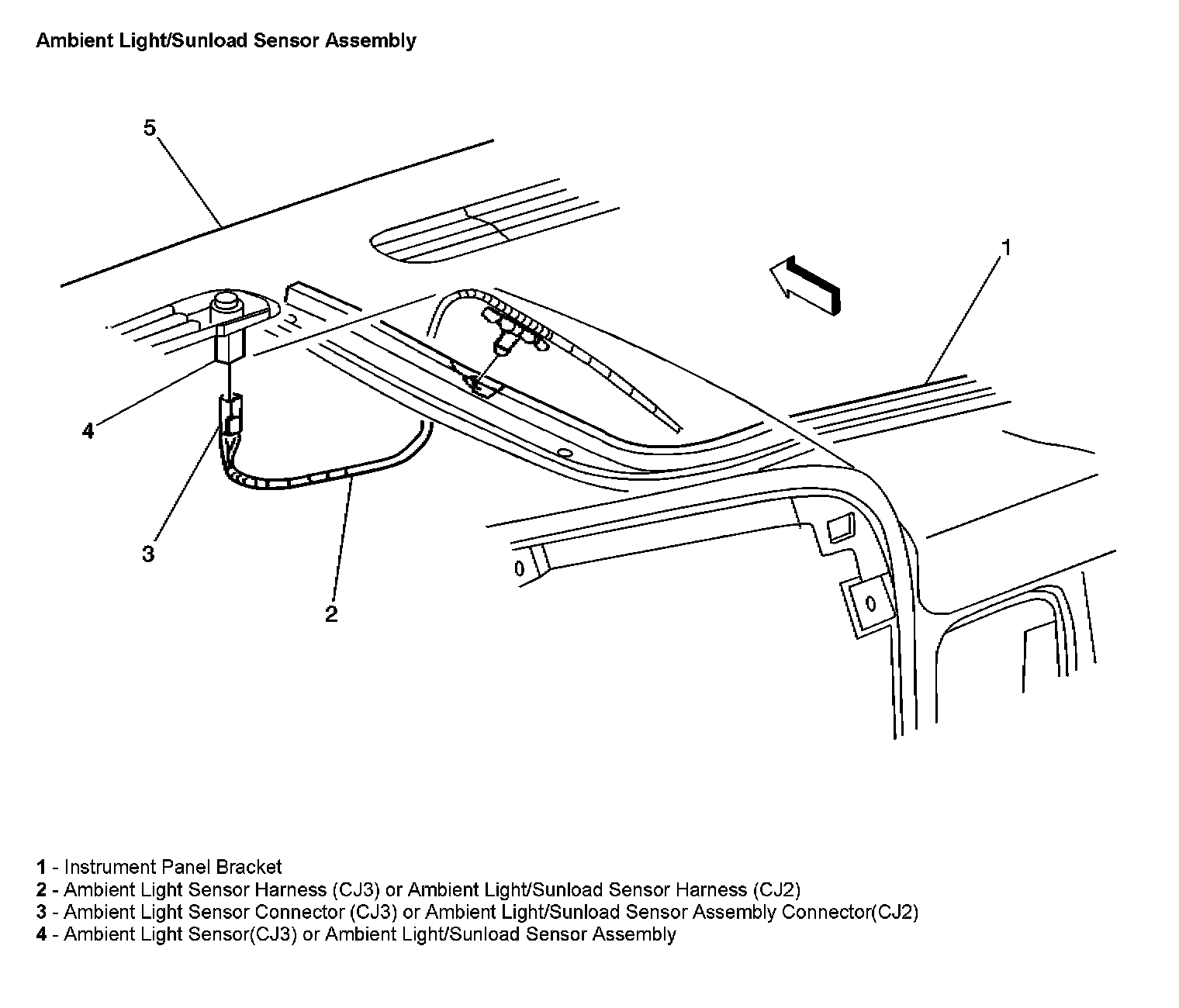 Ambient Light/Sunload Sensor Assembly

5

1

4

3

2

1 - Instrument Panel Bracket
2 - Ambient Light Sensor Harness (CJ3) or Ambient Light/Sunload Sensor Harness (CJ2)
3 - Ambient Light Sensor Connector (CJ3) or Ambient Light/Sunload Sensor Assembly Connector(CJ2)
4 - Ambient Light Sensor(CJ3) or Ambient Light/Sunload Sensor Assembly