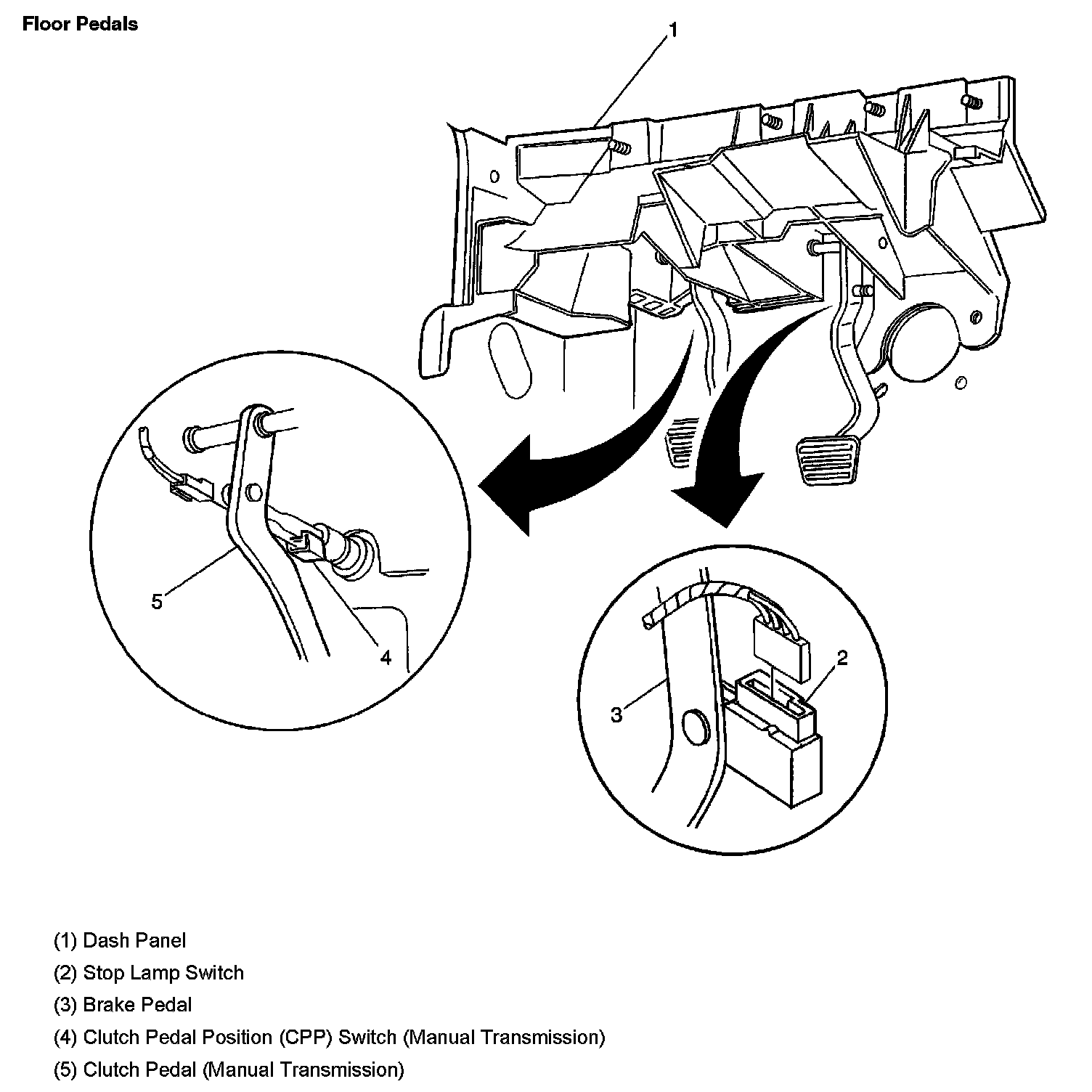 Floor Pedals

1

5

4

2

3

(1) Dash Panel

(2) Stop Lamp Switch

(3) Brake Pedal

(4) Clutch Pedal Position (CPP) Switch (Manual Transmission)

(5) Clutch Pedal (Manual Transmission)