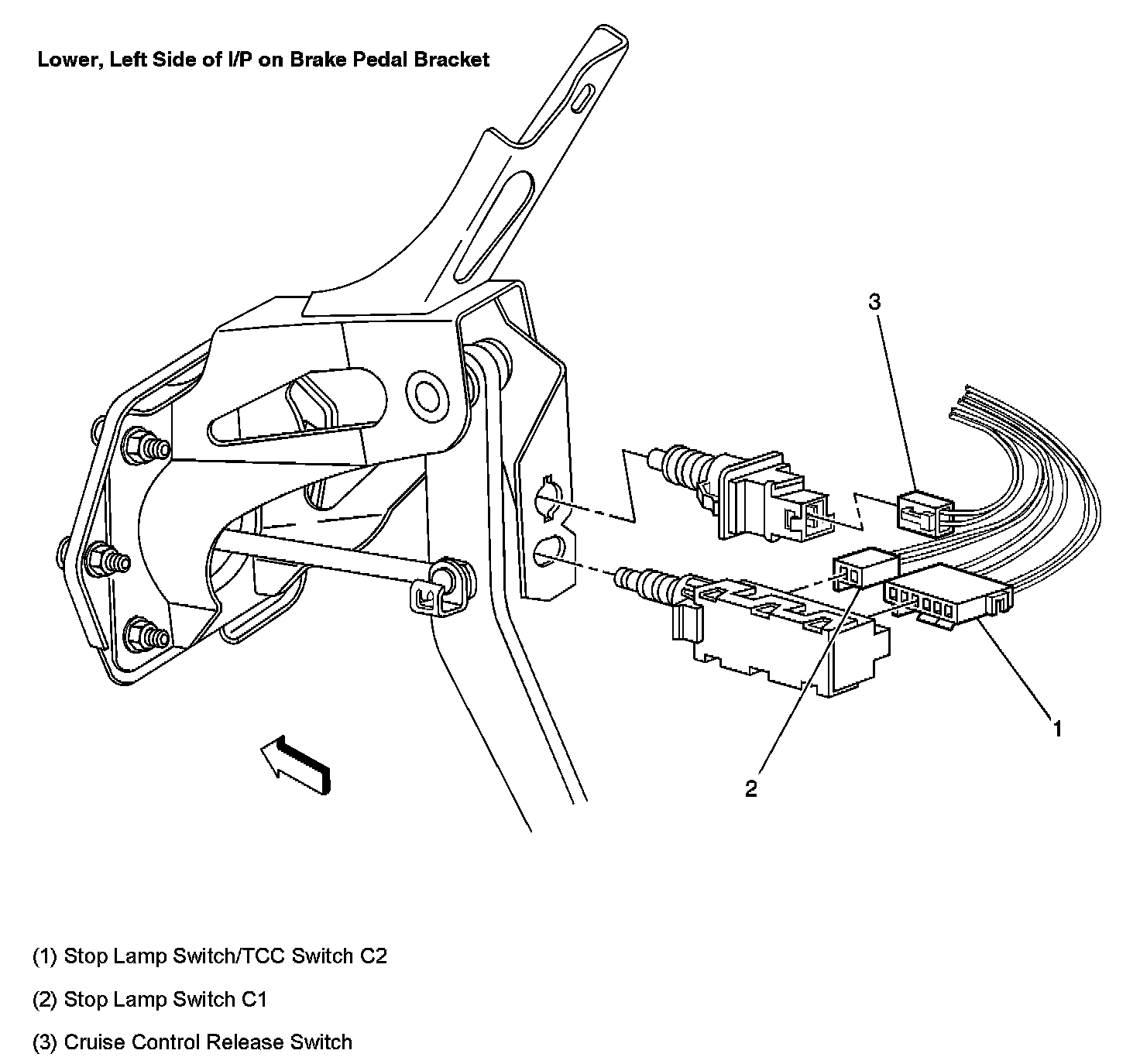 Lower, Left Side of I/P on Brake Pedal Bracket

3

1

2

(1) Stop Lamp Switch/TCC Switch C2

(2) Stop Lamp Switch C1

(3) Cruise Control Release Switch