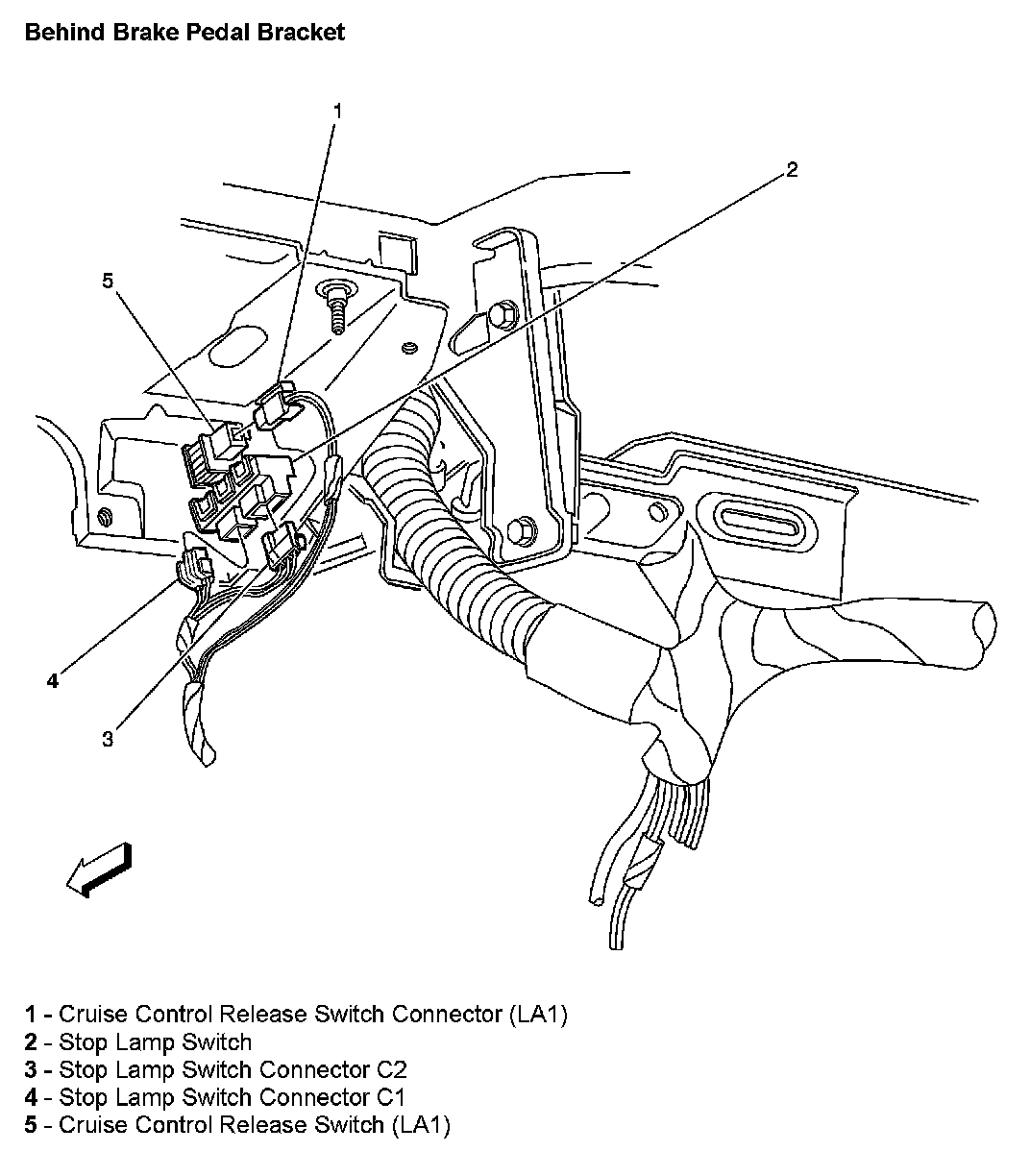 Behind Brake Pedal Bracket

1

2

5

4

3

1 - Cruise Control Release Switch Connector (LA1)
2 - Stop Lamp Switch
3 - Stop Lamp Switch Connector C2
4 - Stop Lamp Switch Connector C1
5 - Cruise Control Release Switch (LA1)