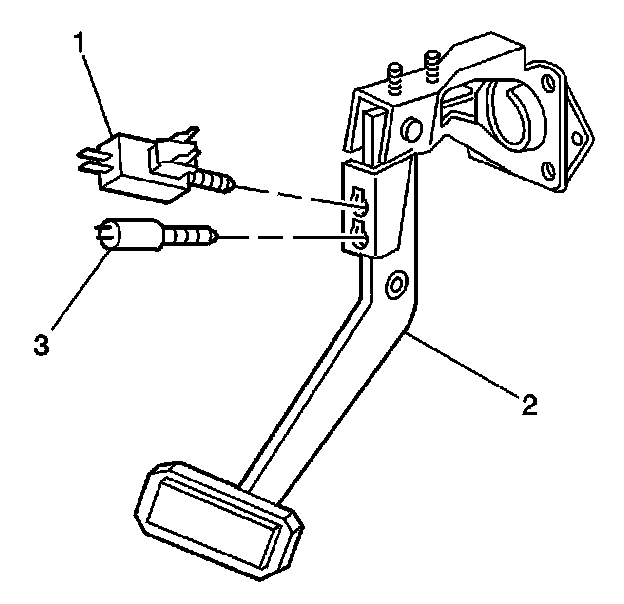 1
3
2