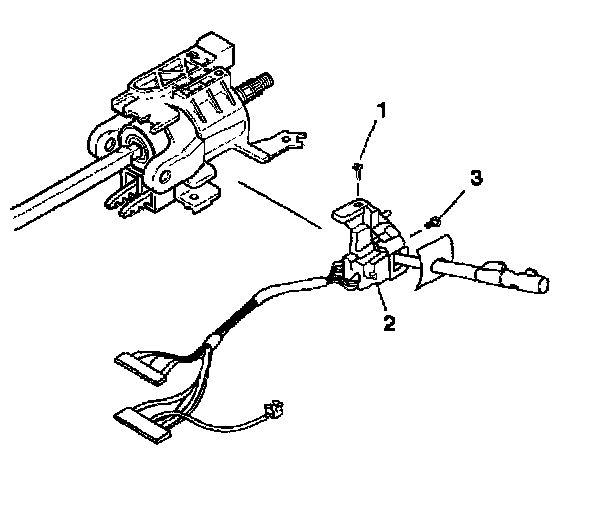 1
3
2