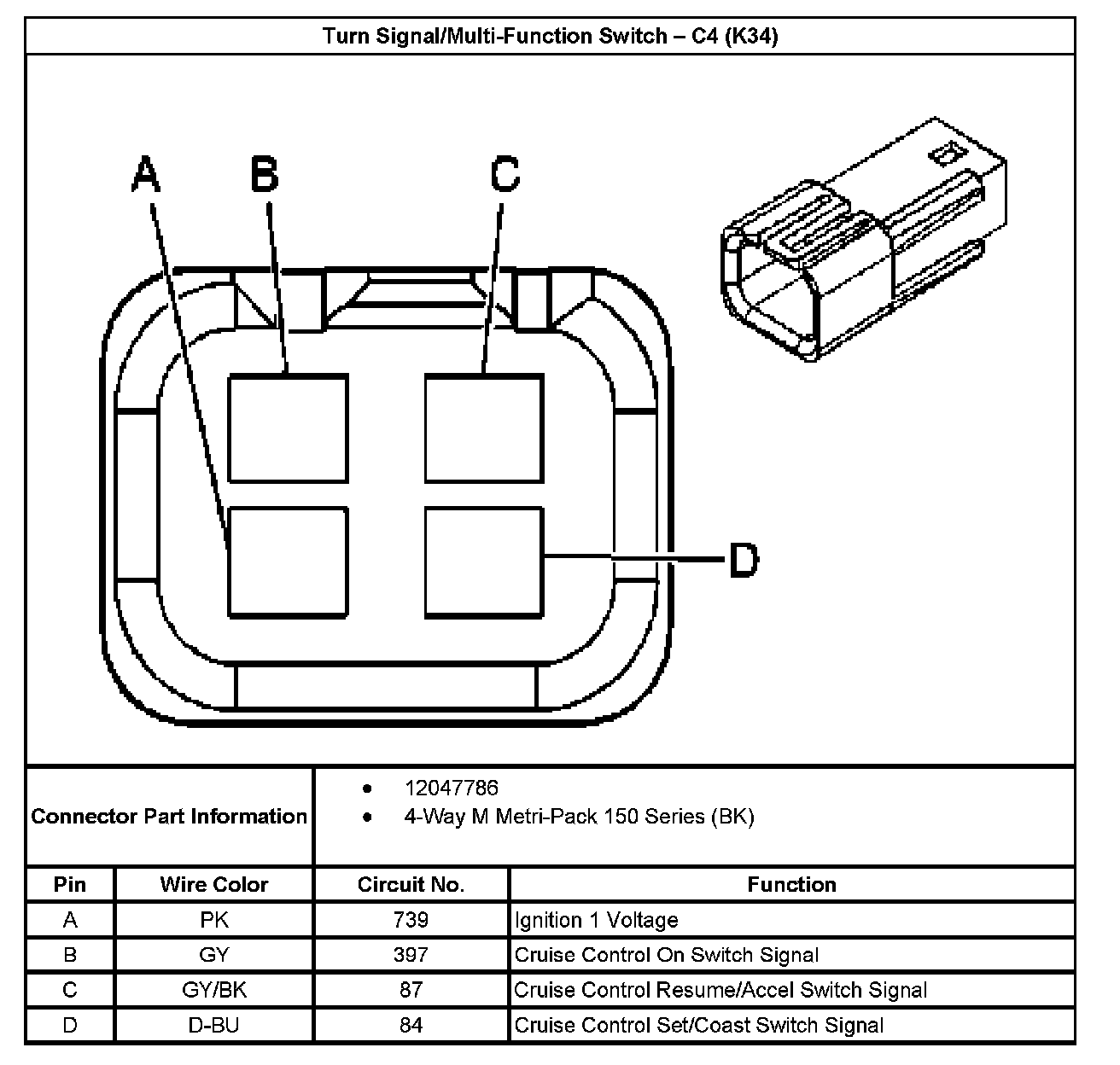 Turn Signal/Multi-Function Switch – C4 (K34)

A B C D

Connector Part Information
• 12047786
• 4-Way M Metri-Pack 150 Series (BK)

| Pin | Wire Color | Circuit No. | Function |
|---|---|---|---|
| A | PK | 739 | Ignition 1 Voltage |
| B | GY | 397 | Cruise Control On Switch Signal |
| C | GY/BK | 87 | Cruise Control Resume/Accel Switch Signal |
| D | D-BU | 84 | Cruise Control Set/Coast Switch Signal |