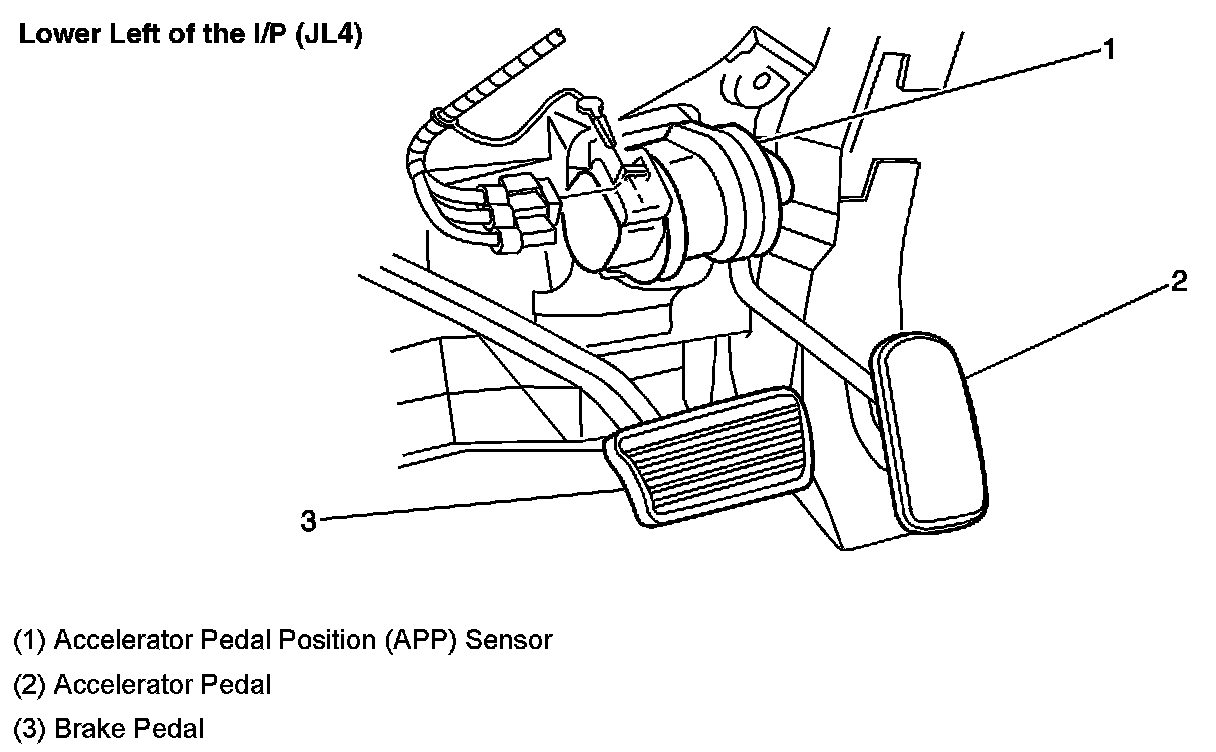 Lower Left of the I/P (JL4)

1

2

3

(1) Accelerator Pedal Position (APP) Sensor

(2) Accelerator Pedal

(3) Brake Pedal