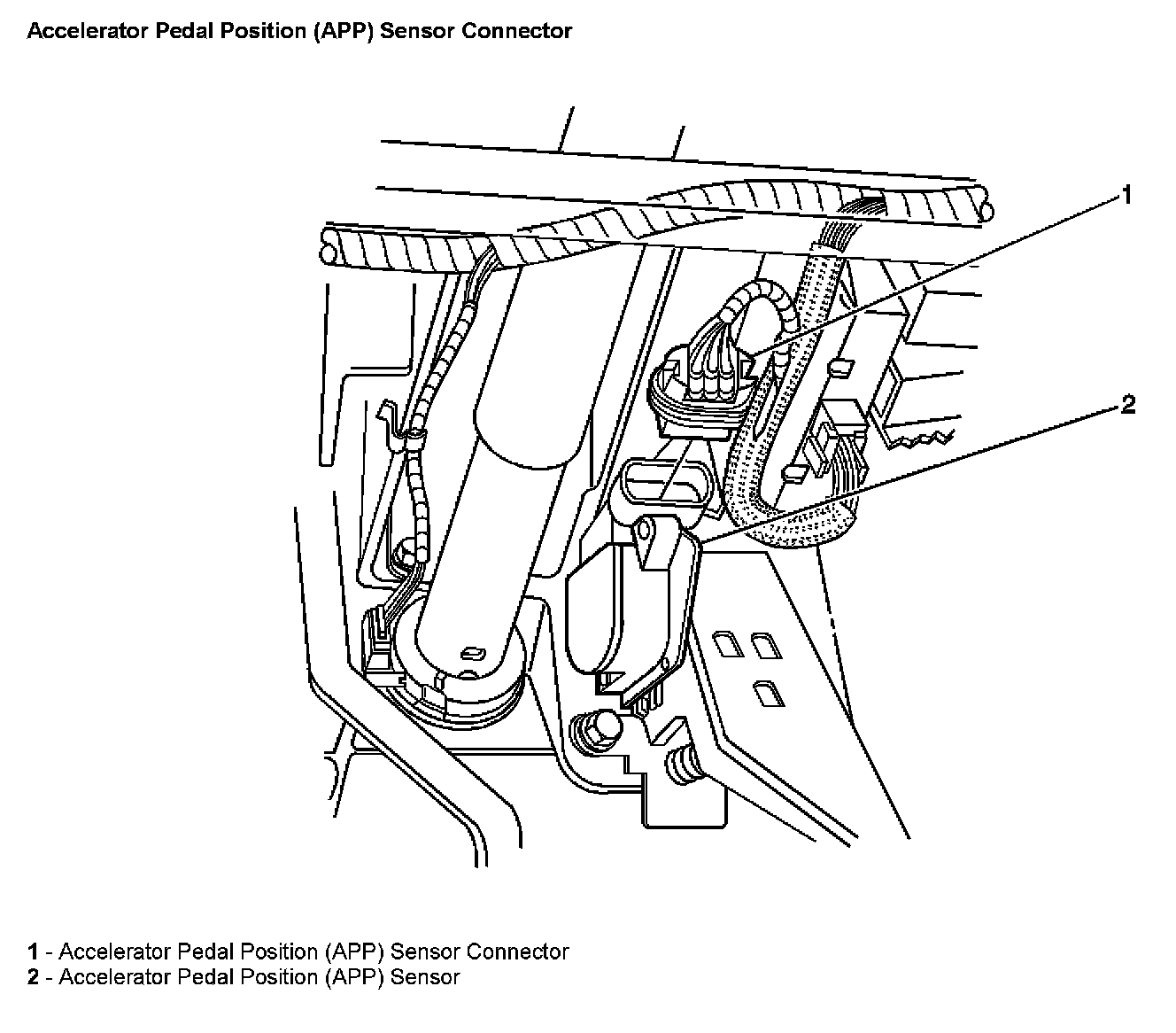 Accelerator Pedal Position (APP) Sensor Connector

1

2

1 - Accelerator Pedal Position (APP) Sensor Connector
2 - Accelerator Pedal Position (APP) Sensor