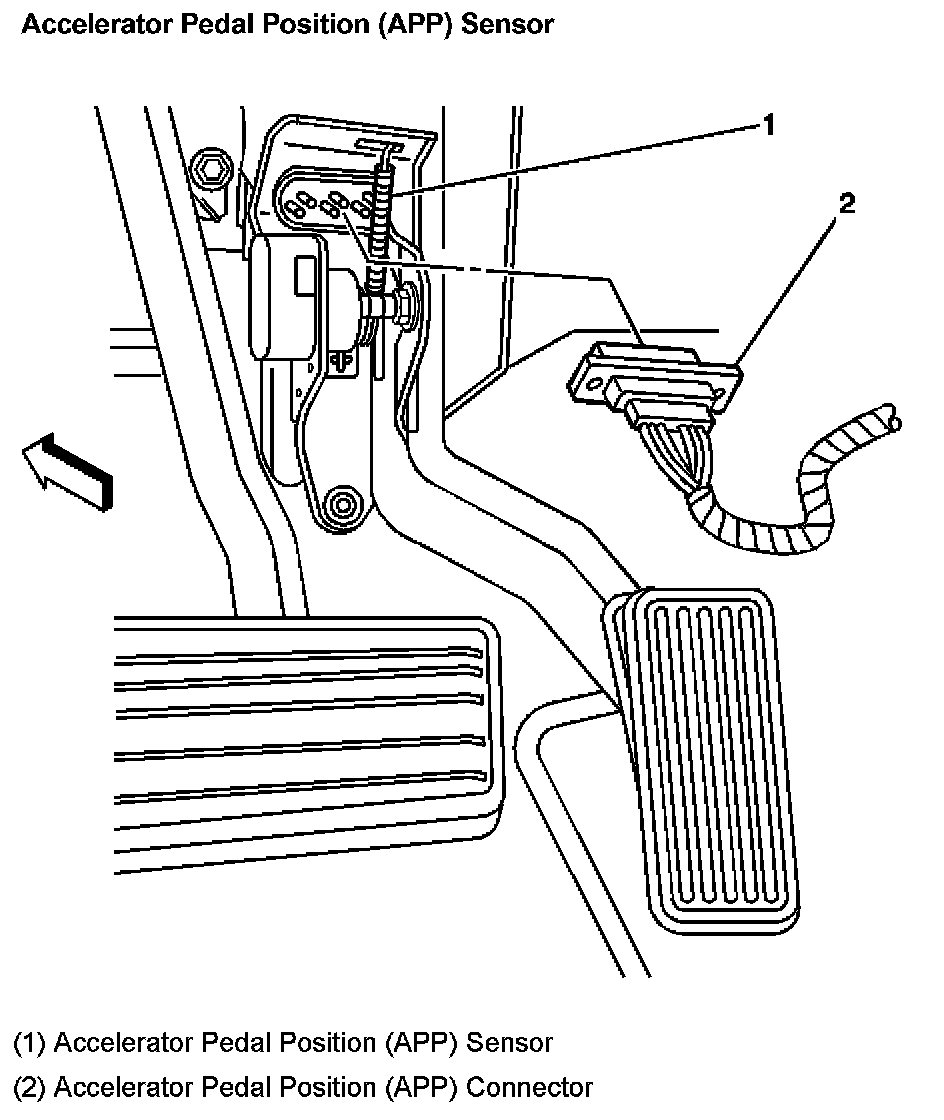 Accelerator Pedal Position (APP) Sensor

1

2

(1) Accelerator Pedal Position (APP) Sensor

(2) Accelerator Pedal Position (APP) Connector