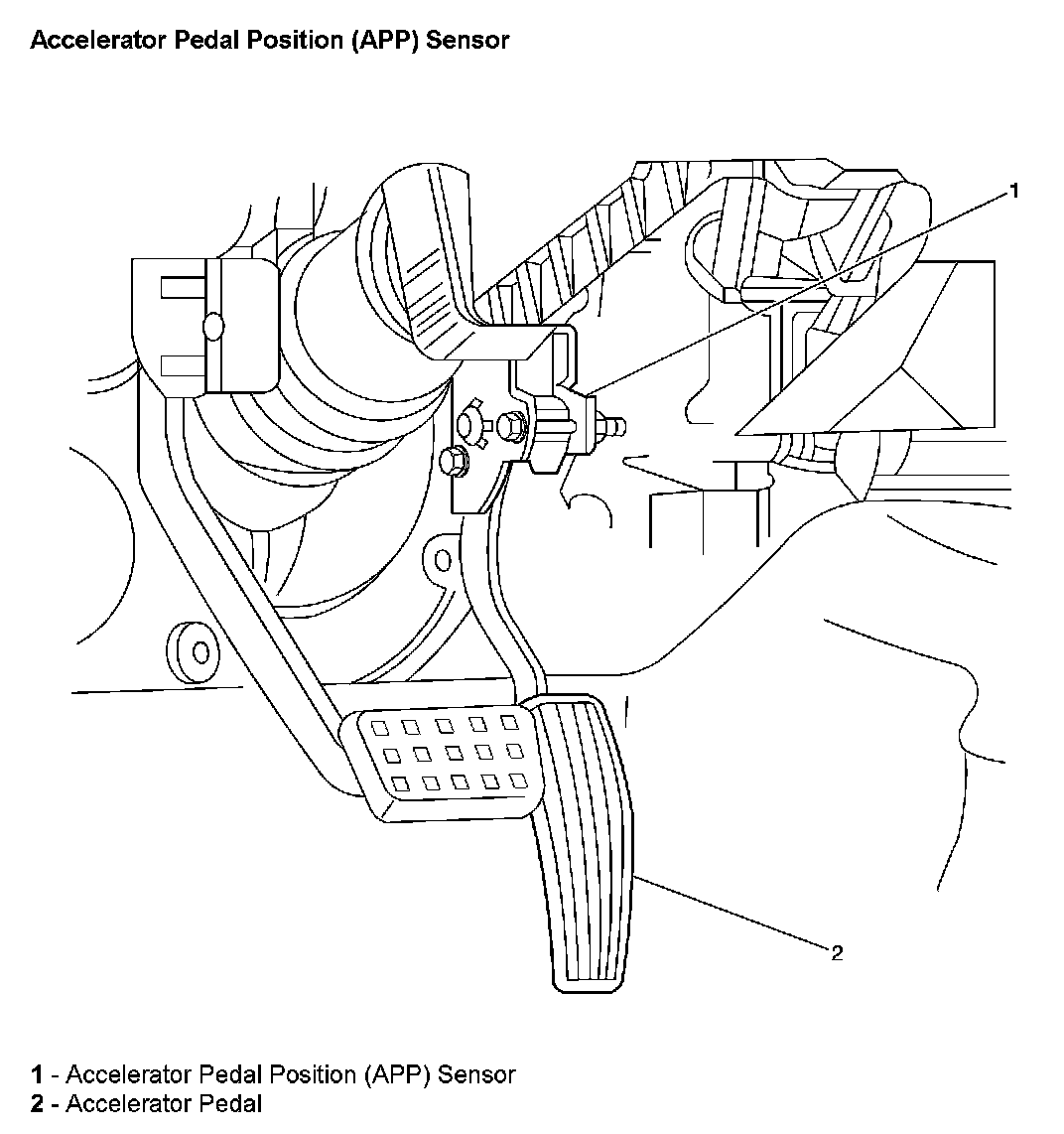 Accelerator Pedal Position (APP) Sensor

1

2

1 - Accelerator Pedal Position (APP) Sensor
2 - Accelerator Pedal