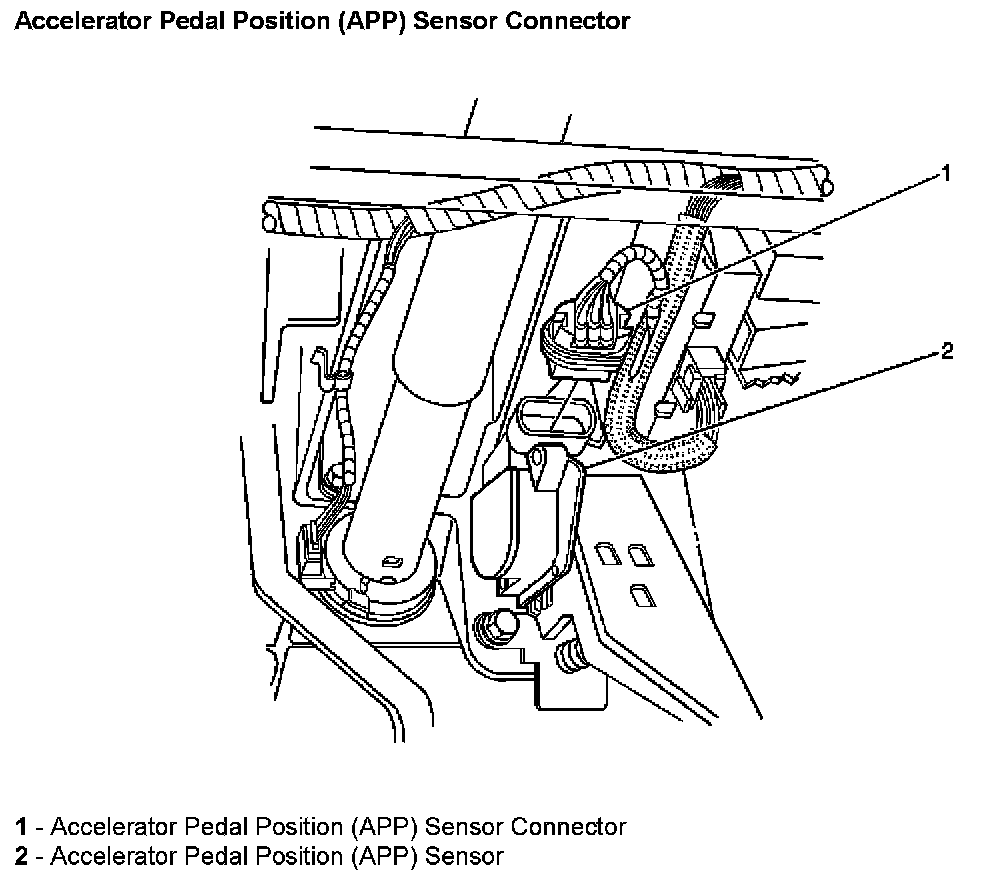 Accelerator Pedal Position (APP) Sensor Connector

1

2

1 - Accelerator Pedal Position (APP) Sensor Connector
2 - Accelerator Pedal Position (APP) Sensor