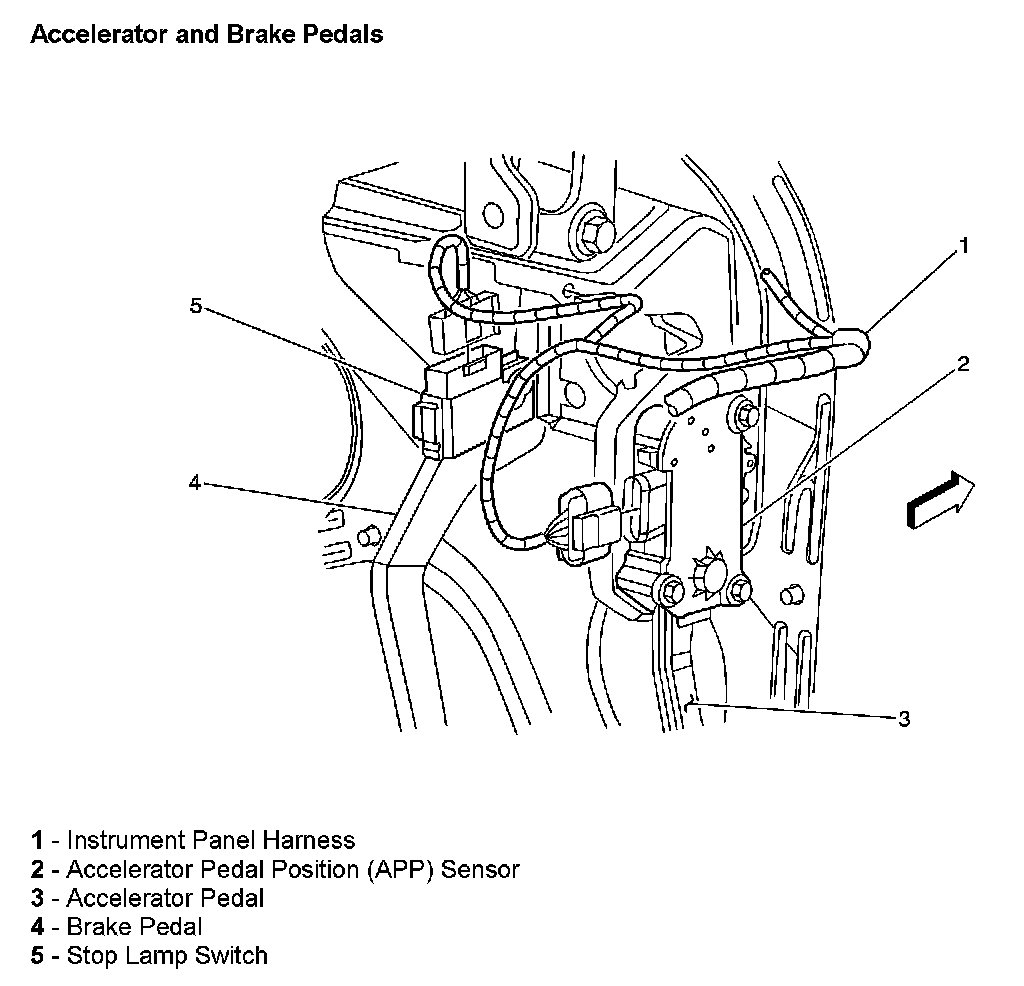 Accelerator and Brake Pedals

1

5

2

4

3

1 - Instrument Panel Harness
2 - Accelerator Pedal Position (APP) Sensor
3 - Accelerator Pedal
4 - Brake Pedal
5 - Stop Lamp Switch