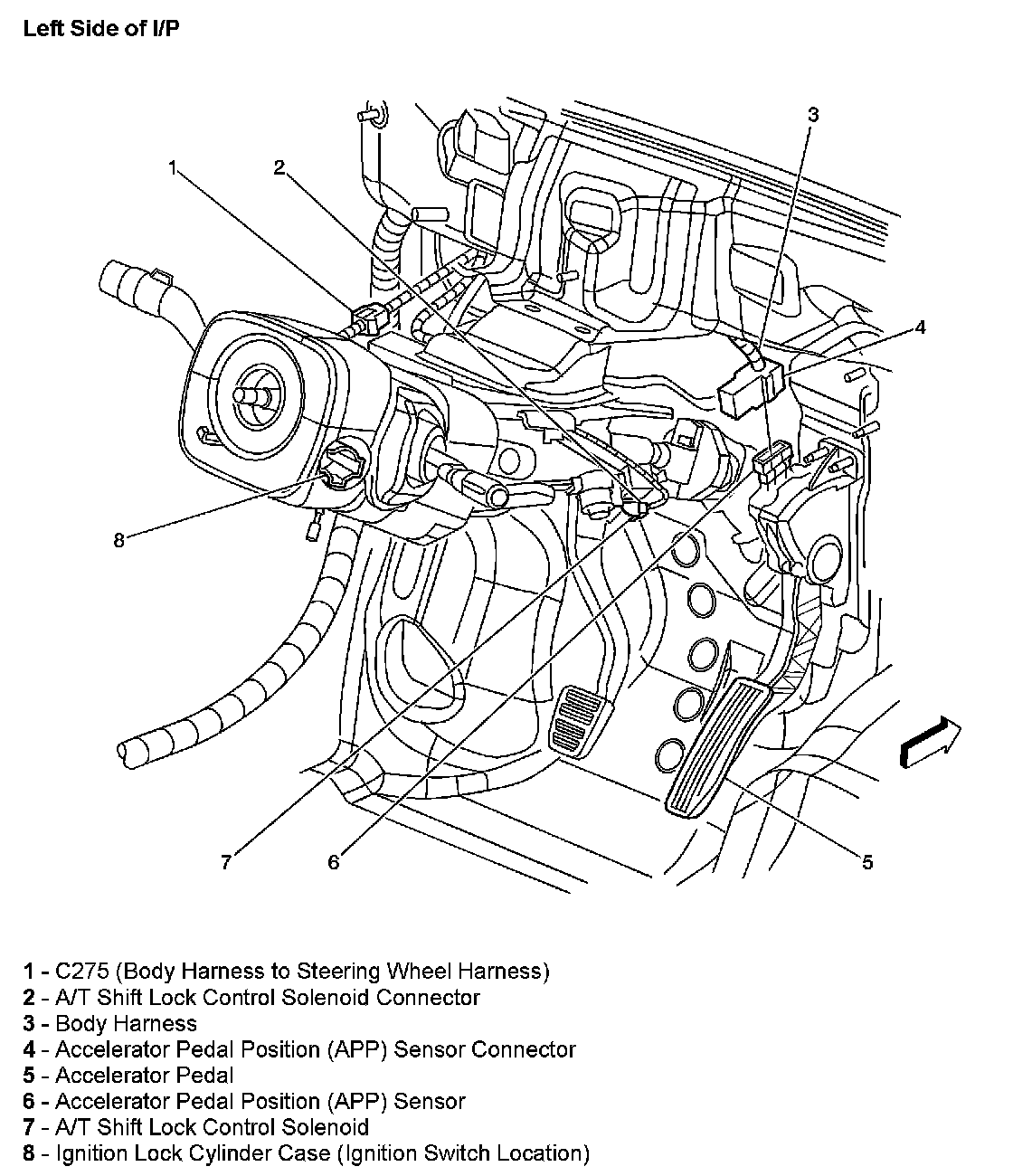 Left Side of I/P

1
2
3
4
8
7
6
5

1 - C275 (Body Harness to Steering Wheel Harness)
2 - A/T Shift Lock Control Solenoid Connector
3 - Body Harness
4 - Accelerator Pedal Position (APP) Sensor Connector
5 - Accelerator Pedal
6 - Accelerator Pedal Position (APP) Sensor
7 - A/T Shift Lock Control Solenoid
8 - Ignition Lock Cylinder Case (Ignition Switch Location)