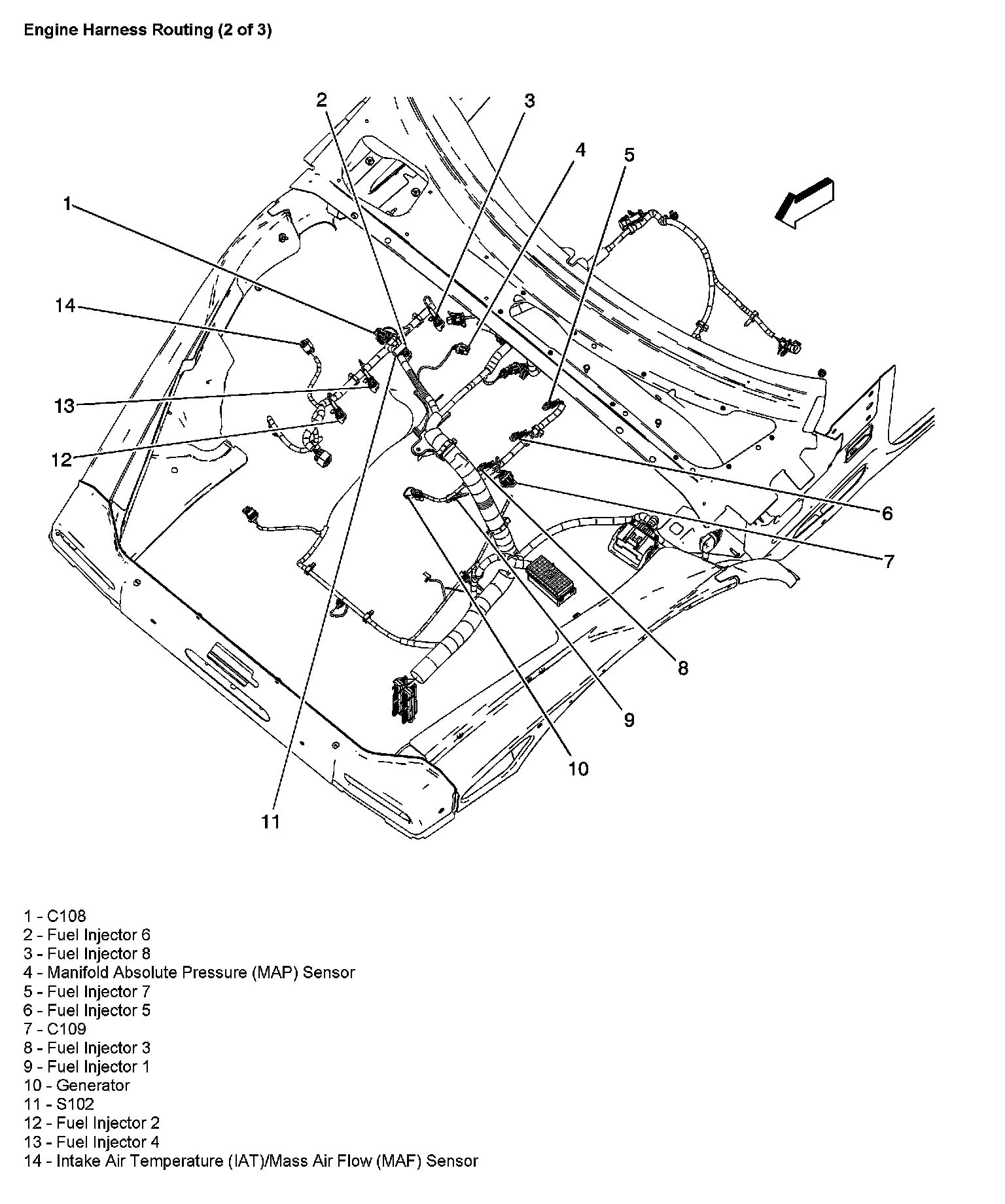 Engine Harness Routing (2 of 3)

2
3
4
5
1
14
13
12
6
7
8
9
10
11

1 - C108
2 - Fuel Injector 6
3 - Fuel Injector 8
4 - Manifold Absolute Pressure (MAP) Sensor
5 - Fuel Injector 7
6 - Fuel Injector 5
7 - C109
8 - Fuel Injector 3
9 - Fuel Injector 1
10 - Generator
11 - S102
12 - Fuel Injector 2
13 - Fuel Injector 4
14 - Intake Air Temperature (IAT)/Mass Air Flow (MAF) Sensor