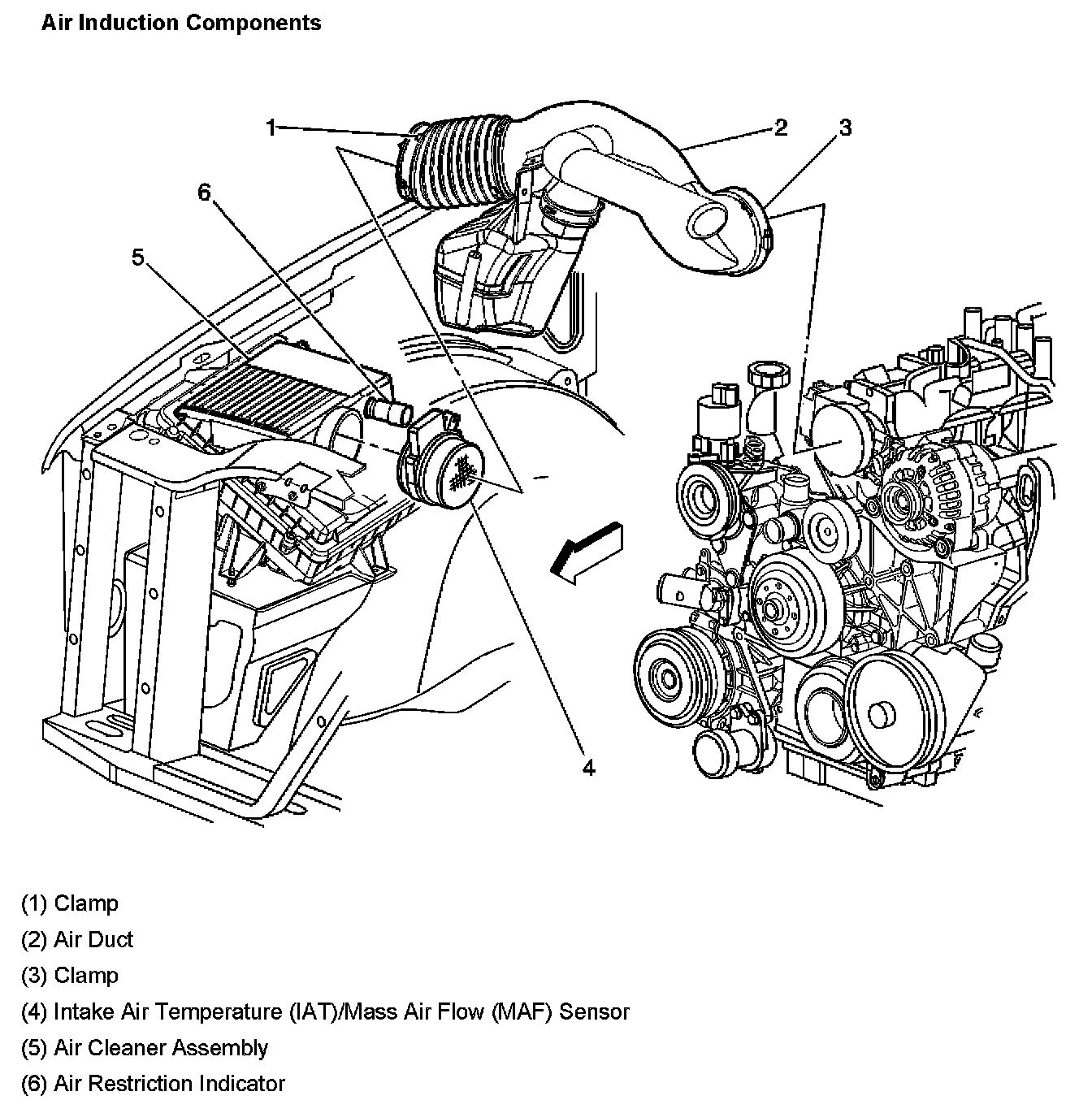 Air Induction Components

1
2
3
6
5
4

(1) Clamp

(2) Air Duct

(3) Clamp

(4) Intake Air Temperature (IAT)/Mass Air Flow (MAF) Sensor

(5) Air Cleaner Assembly

(6) Air Restriction Indicator