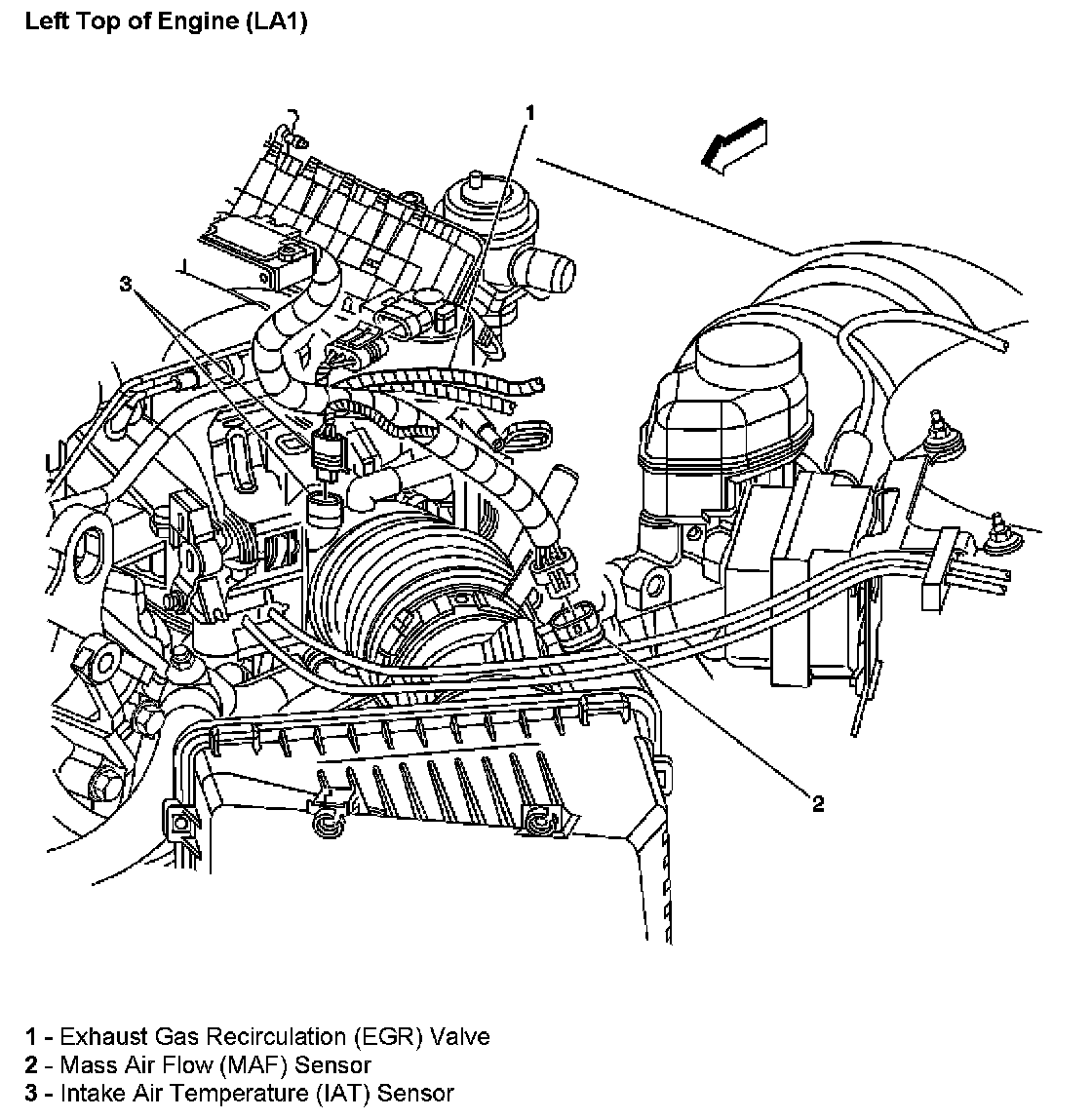 Left Top of Engine (LA1)

1

3

2

1 - Exhaust Gas Recirculation (EGR) Valve
2 - Mass Air Flow (MAF) Sensor
3 - Intake Air Temperature (IAT) Sensor