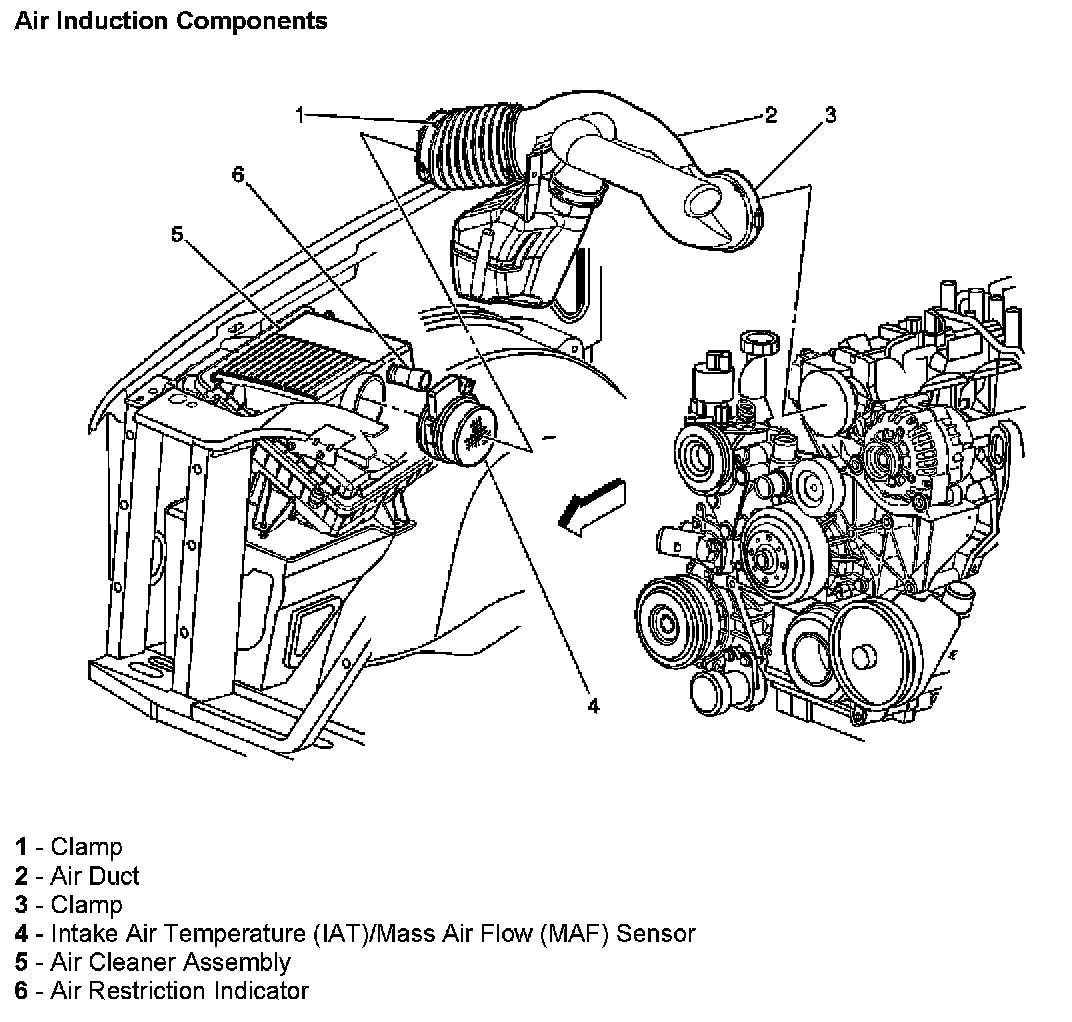 Air Induction Components

1
2
3
6
5
4

1 - Clamp
2 - Air Duct
3 - Clamp
4 - Intake Air Temperature (IAT)/Mass Air Flow (MAF) Sensor
5 - Air Cleaner Assembly
6 - Air Restriction Indicator