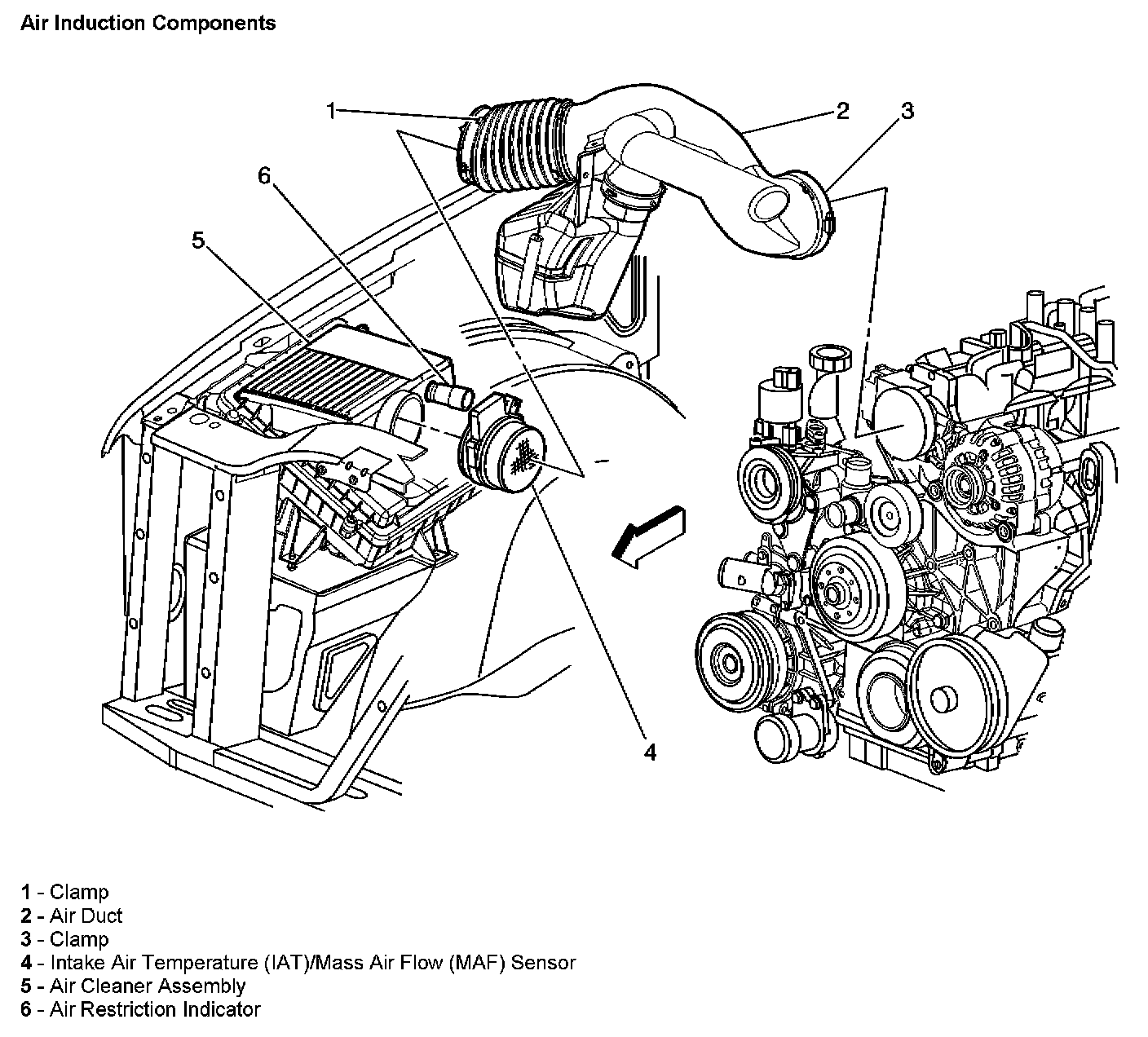 Air Induction Components

1

2

3

6

5

4

1 - Clamp
2 - Air Duct
3 - Clamp
4 - Intake Air Temperature (IAT)/Mass Air Flow (MAF) Sensor
5 - Air Cleaner Assembly
6 - Air Restriction Indicator