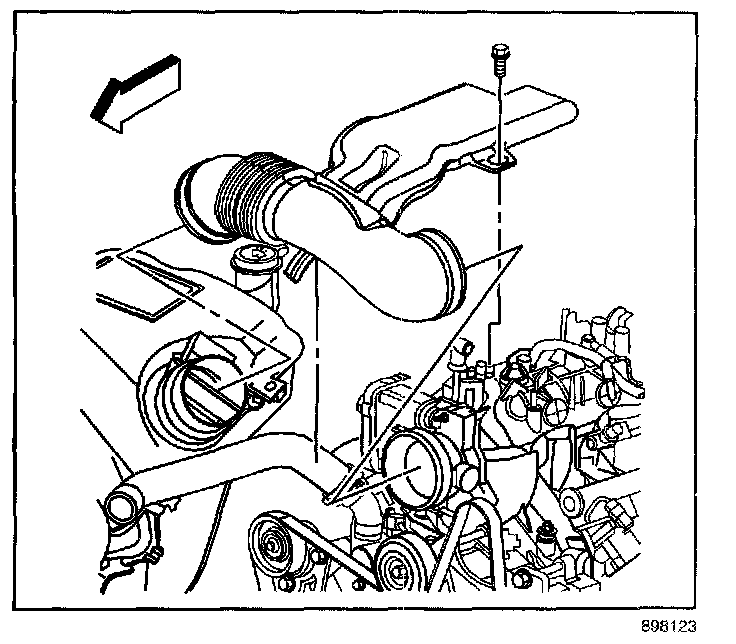 898123