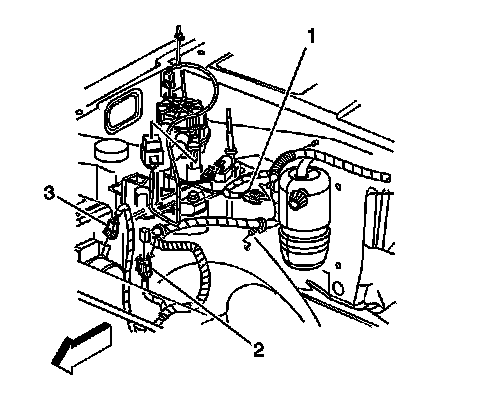 1
3
2