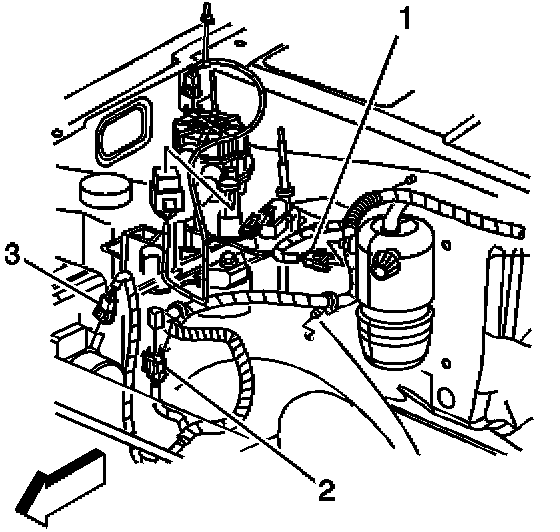 1
3
2