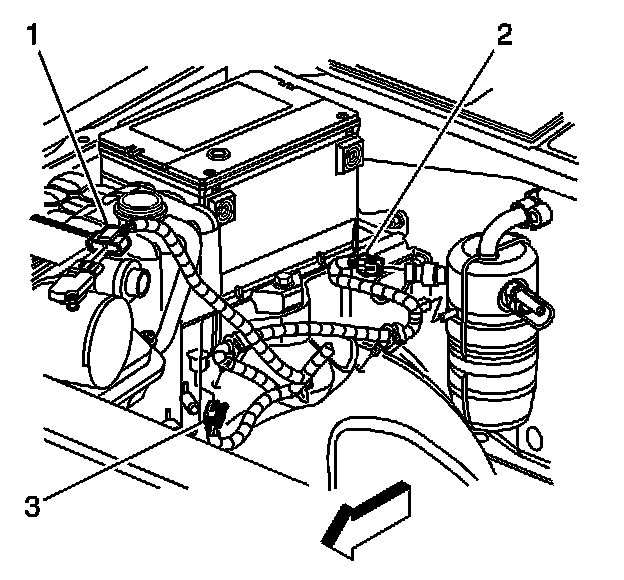 1
2
3