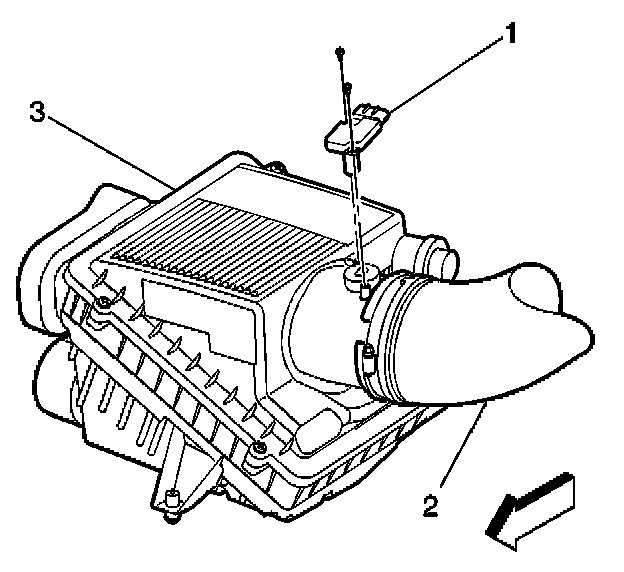 1
3
2