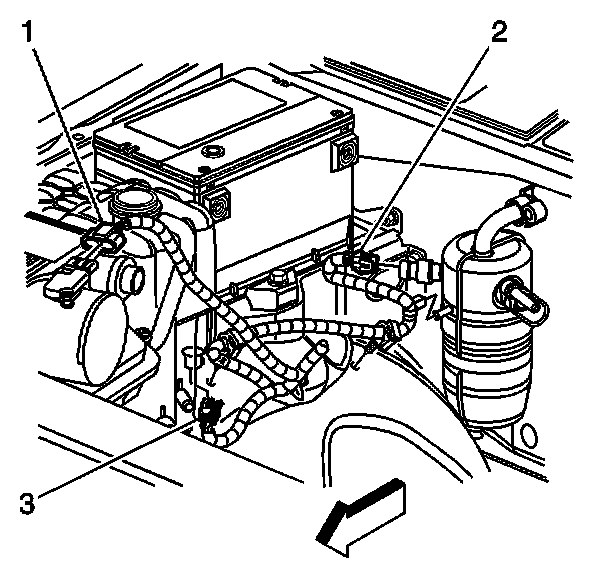 1
2
3