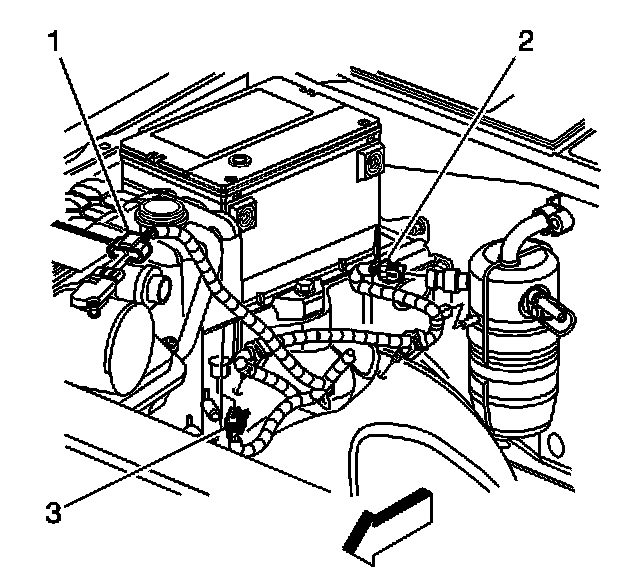 1
2
3