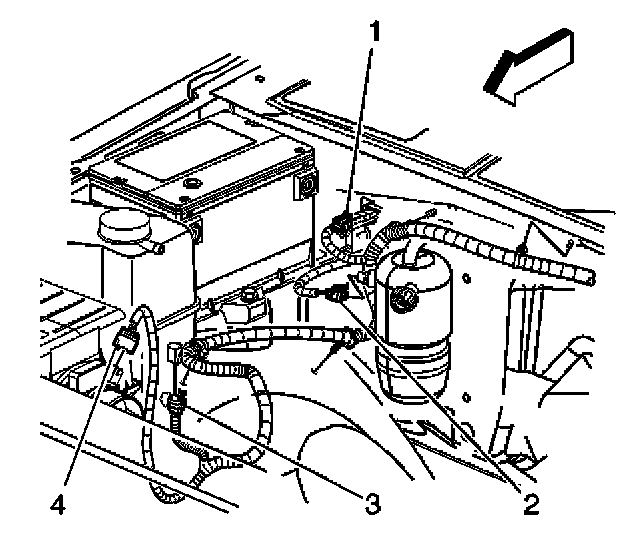 1
4
3
2