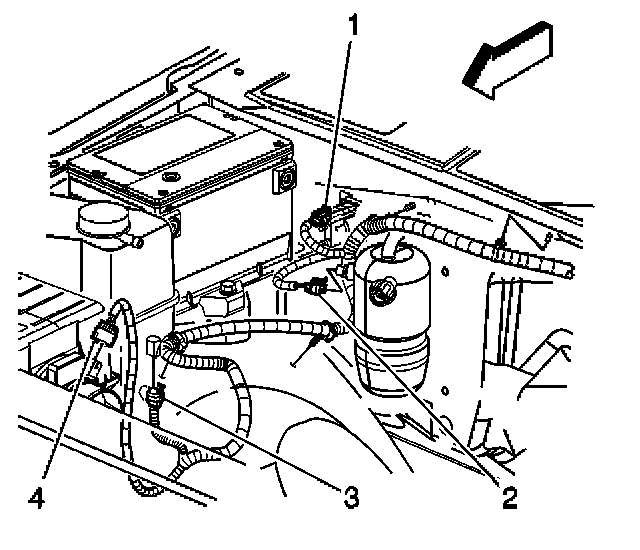 1
4
3
2