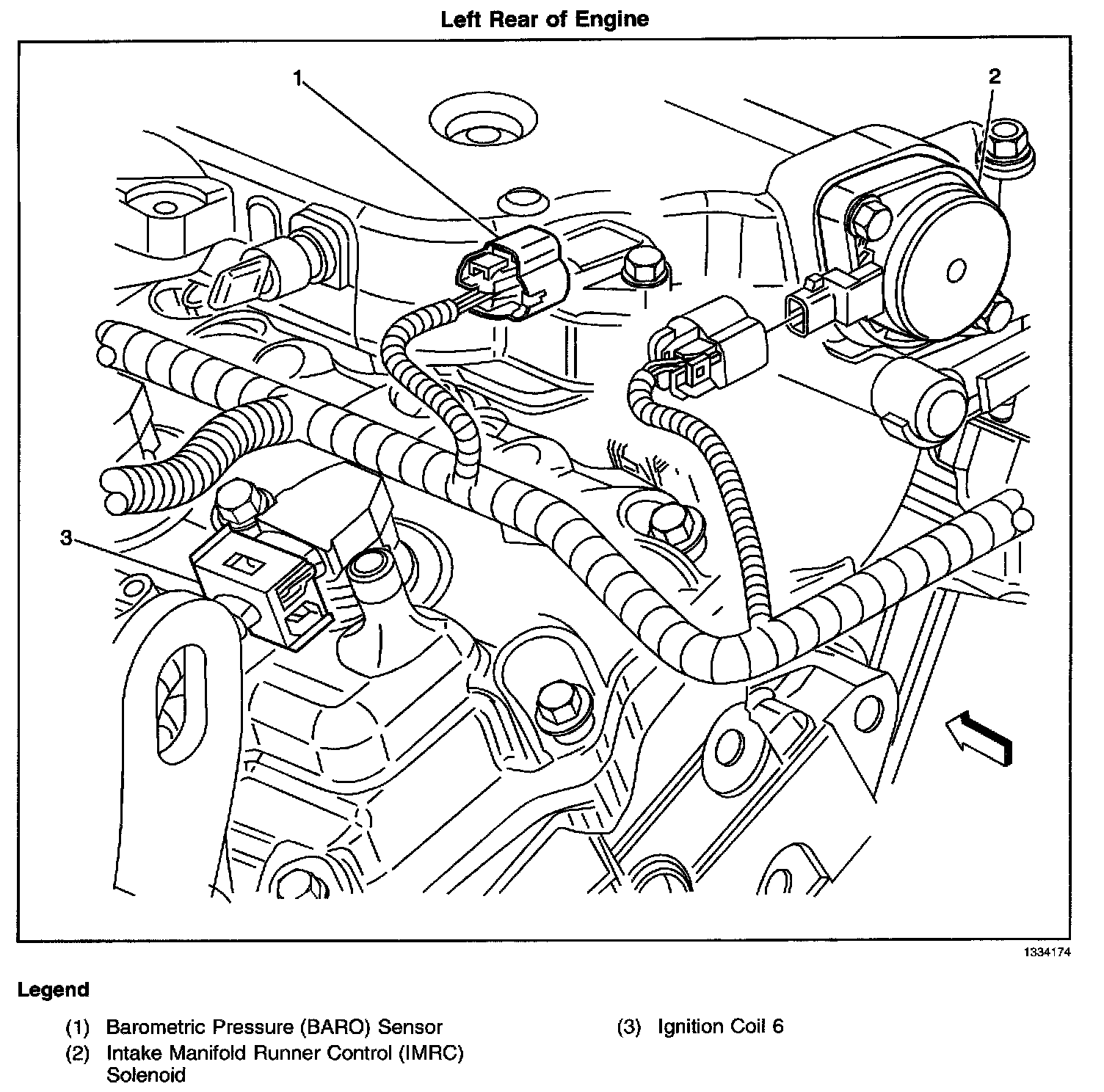 Left Rear of Engine

1

2

3

1334174

Legend

(1) Barometric Pressure (BARO) Sensor

(2) Intake Manifold Runner Control (IMRC) Solenoid

(3) Ignition Coil 6