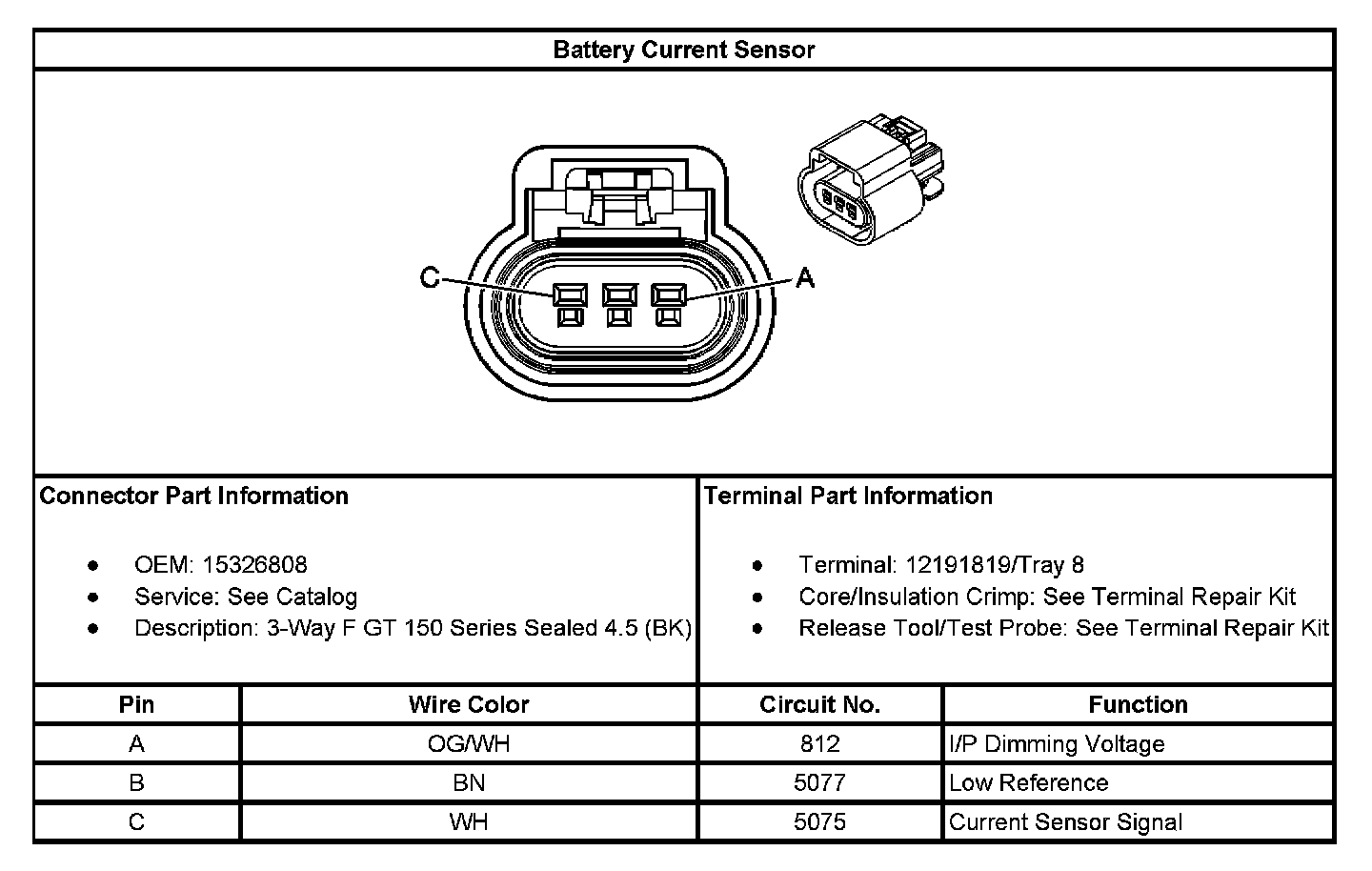 Battery Current Sensor

C

A

Connector Part Information

- OEM: 15326808
- Service: See Catalog
- Description: 3-Way F GT 150 Series Sealed 4.5 (BK)

Terminal Part Information

- Terminal: 12191819/Tray 8
- Core/Insulation Crimp: See Terminal Repair Kit
- Release Tool/Test Probe: See Terminal Repair Kit

| Pin | Wire Color | Circuit No. | Function |
|---|---|---|---|
| A | OG/WH | 812 | I/P Dimming Voltage |
| B | BN | 5077 | Low Reference |
| C | WH | 5075 | Current Sensor Signal |