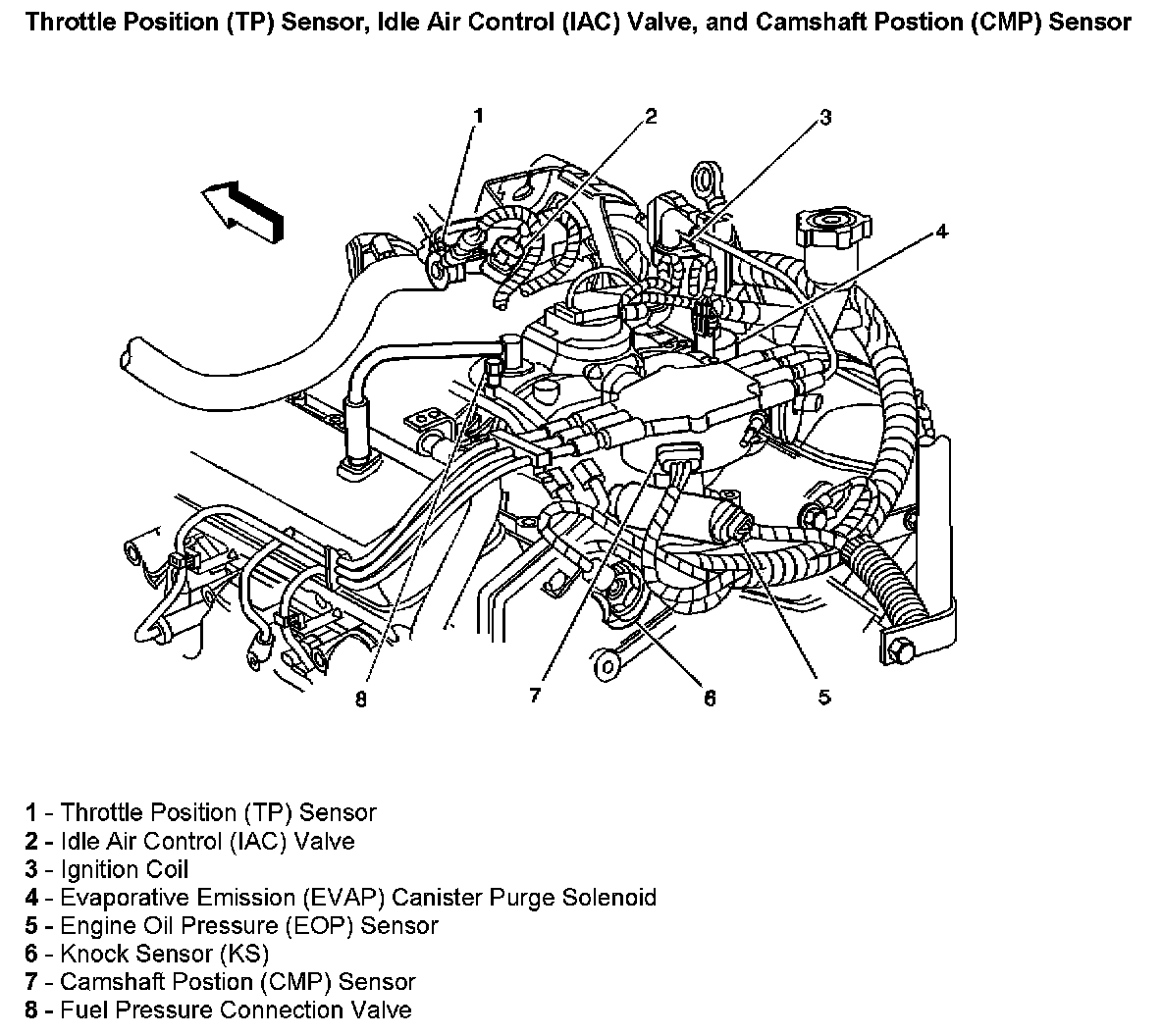 Throttle Position (TP) Sensor, Idle Air Control (IAC) Valve, and Camshaft Postion (CMP) Sensor

1
2
3
4
8
7
6
5

1 - Throttle Position (TP) Sensor
2 - Idle Air Control (IAC) Valve
3 - Ignition Coil
4 - Evaporative Emission (EVAP) Canister Purge Solenoid
5 - Engine Oil Pressure (EOP) Sensor
6 - Knock Sensor (KS)
7 - Camshaft Postion (CMP) Sensor
8 - Fuel Pressure Connection Valve