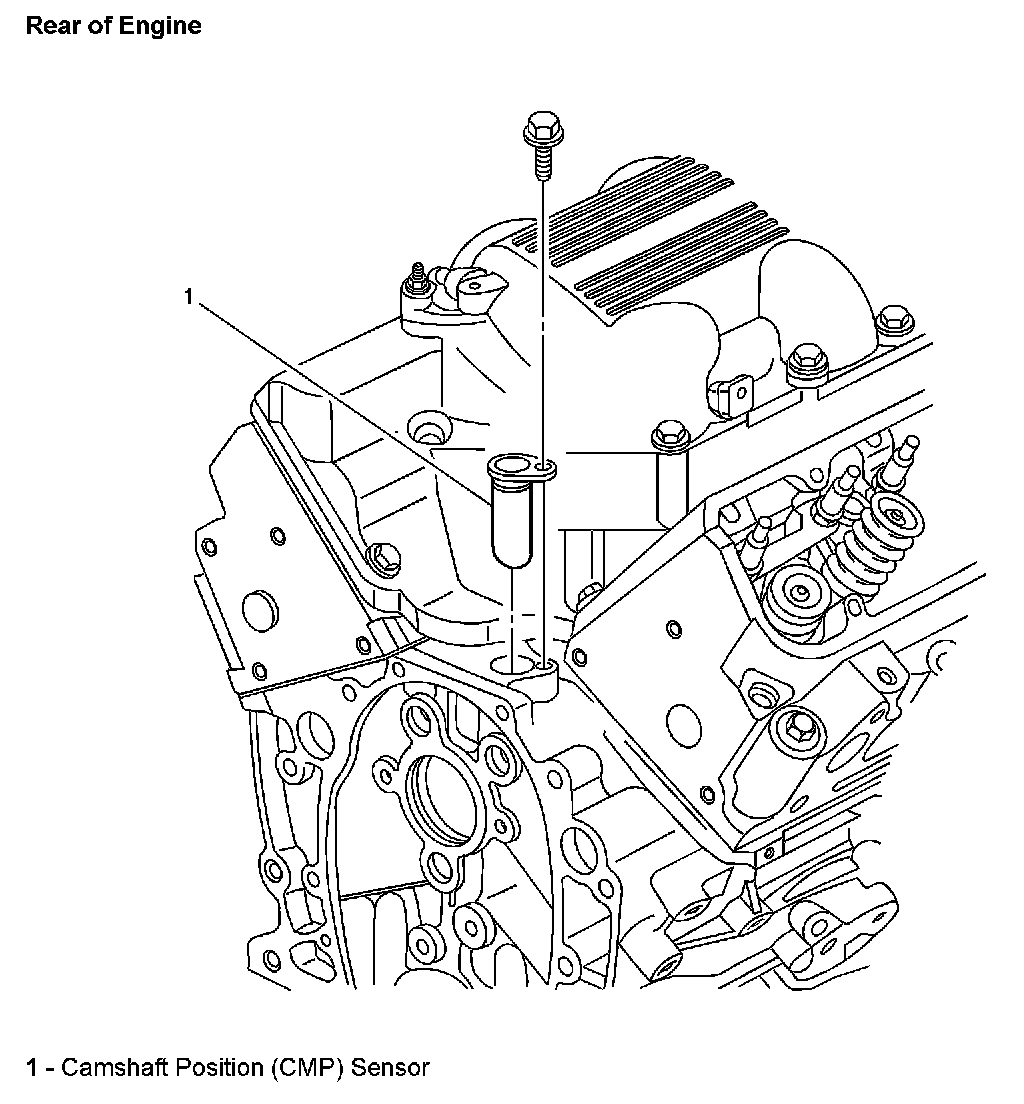 Rear of Engine

1

1 - Camshaft Position (CMP) Sensor