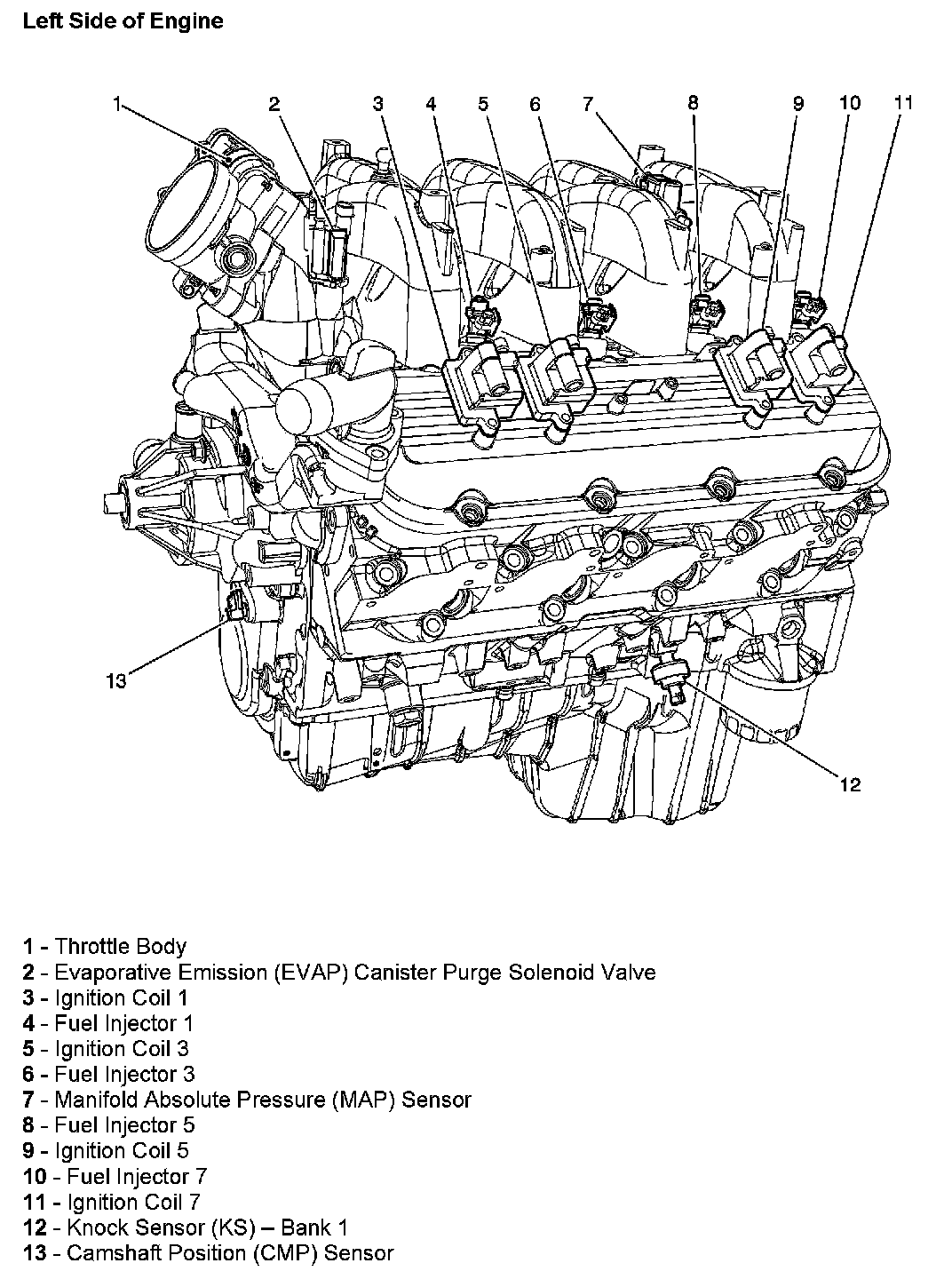 Left Side of Engine

1 2 3 4 5 6 7 8 9 10 11

13

12

1 - Throttle Body
2 - Evaporative Emission (EVAP) Canister Purge Solenoid Valve
3 - Ignition Coil 1
4 - Fuel Injector 1
5 - Ignition Coil 3
6 - Fuel Injector 3
7 - Manifold Absolute Pressure (MAP) Sensor
8 - Fuel Injector 5
9 - Ignition Coil 5
10 - Fuel Injector 7
11 - Ignition Coil 7
12 - Knock Sensor (KS) – Bank 1
13 - Camshaft Position (CMP) Sensor