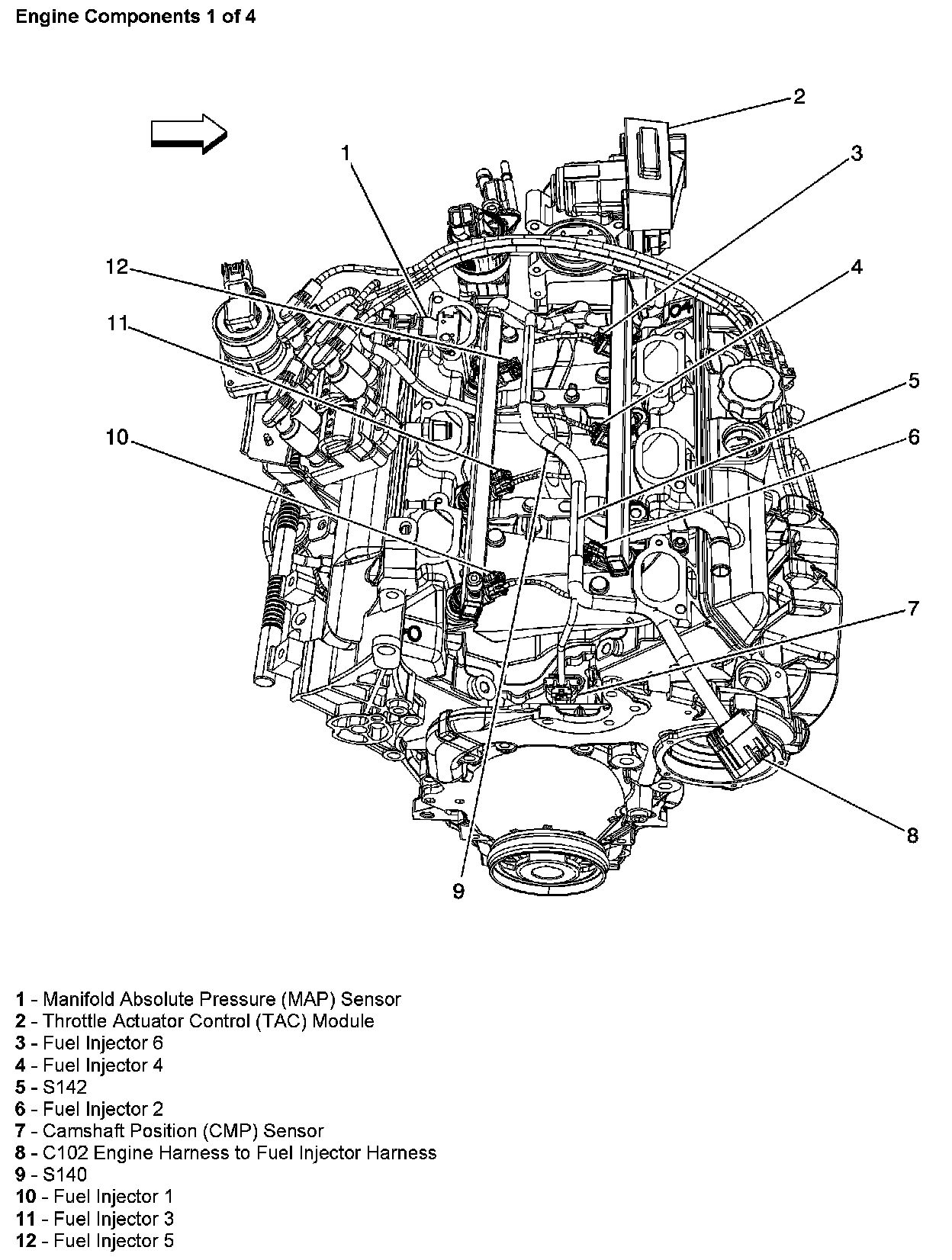 Engine Components 1 of 4

2
1
3
12
4
11
5
10
6
7
8
9

1 - Manifold Absolute Pressure (MAP) Sensor
2 - Throttle Actuator Control (TAC) Module
3 - Fuel Injector 6
4 - Fuel Injector 4
5 - S142
6 - Fuel Injector 2
7 - Camshaft Position (CMP) Sensor
8 - C102 Engine Harness to Fuel Injector Harness
9 - S140
10 - Fuel Injector 1
11 - Fuel Injector 3
12 - Fuel Injector 5