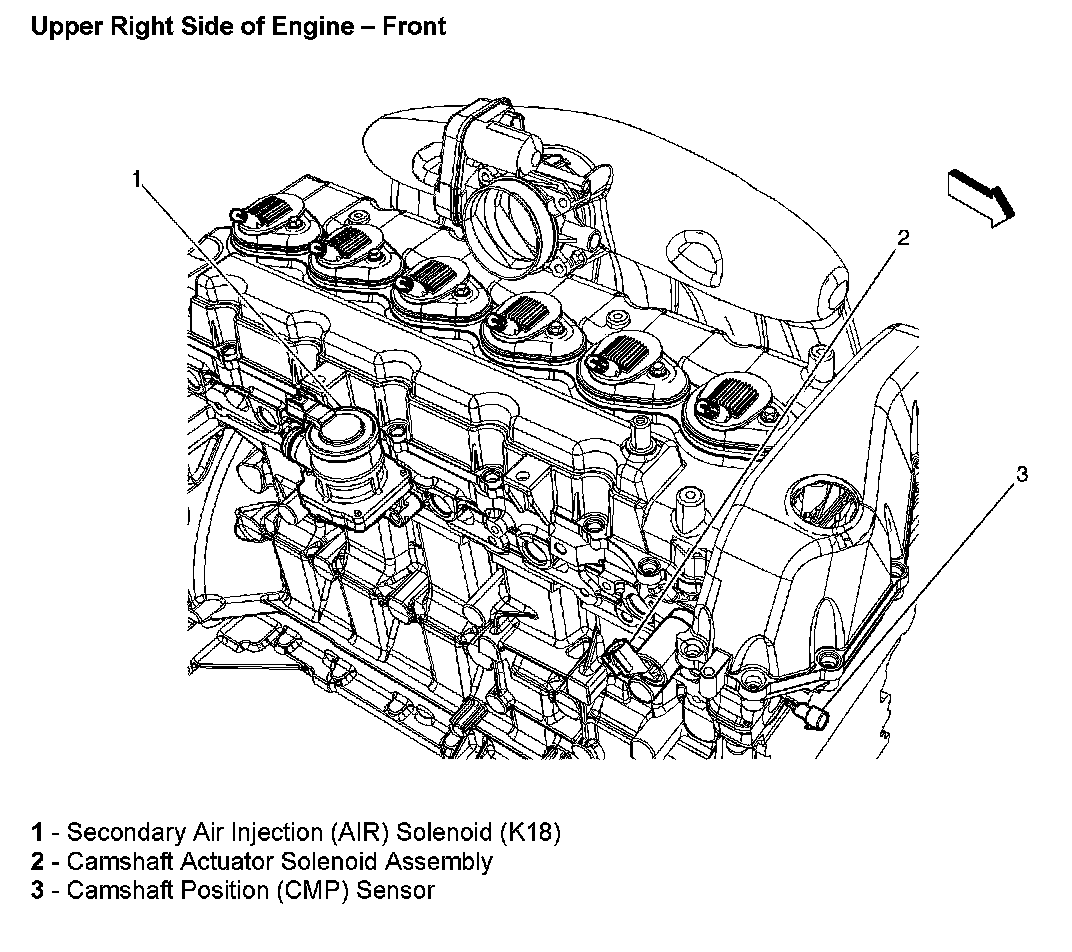 Upper Right Side of Engine – Front

1

2

3

1 - Secondary Air Injection (AIR) Solenoid (K18)
2 - Camshaft Actuator Solenoid Assembly
3 - Camshaft Position (CMP) Sensor