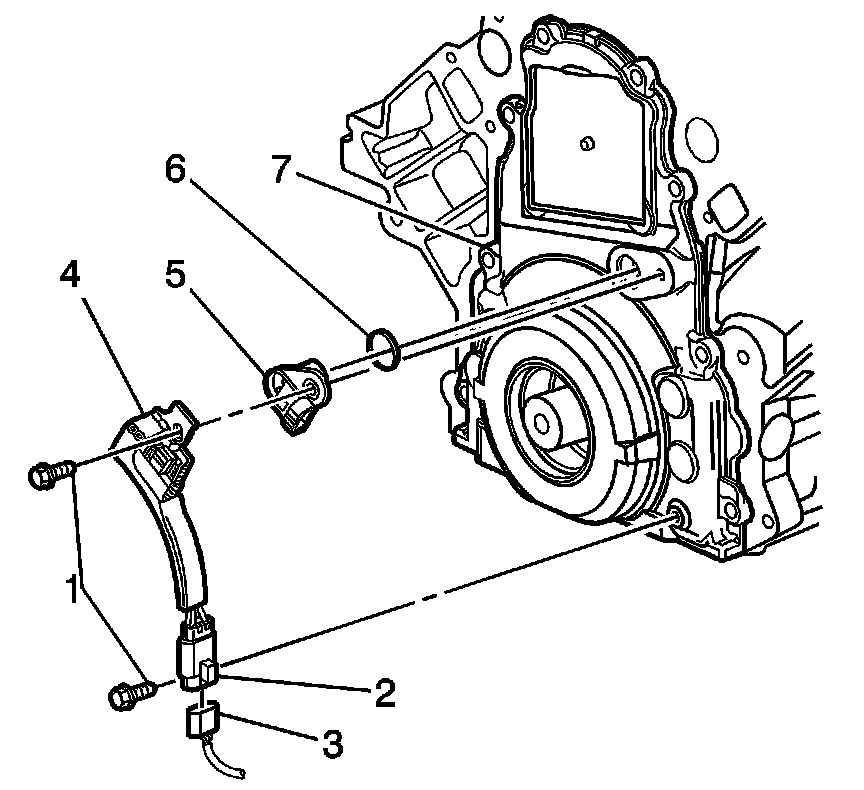 6
7
4
5
1
2
3