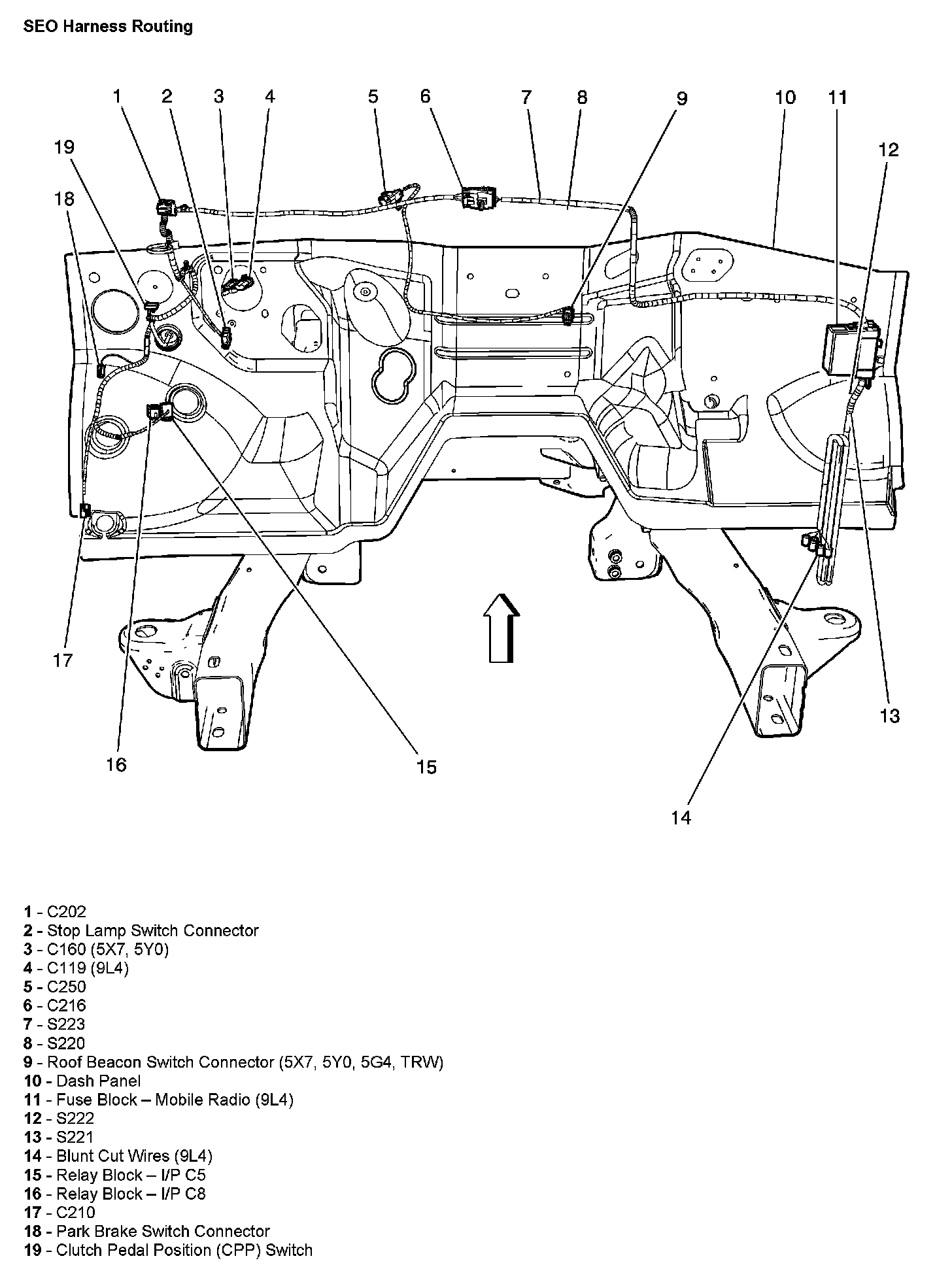 SEO Harness Routing

1 2 3 4 5 6 7 8 9 10 11
19 12
18
17 16 15 14 13

1 - C202
2 - Stop Lamp Switch Connector
3 - C160 (5X7, 5Y0)
4 - C119 (9L4)
5 - C250
6 - C216
7 - S223
8 - S220
9 - Roof Beacon Switch Connector (5X7, 5Y0, 5G4, TRW)
10 - Dash Panel
11 - Fuse Block – Mobile Radio (9L4)
12 - S222
13 - S221
14 - Blunt Cut Wires (9L4)
15 - Relay Block – I/P C5
16 - Relay Block – I/P C8
17 - C210
18 - Park Brake Switch Connector
19 - Clutch Pedal Position (CPP) Switch