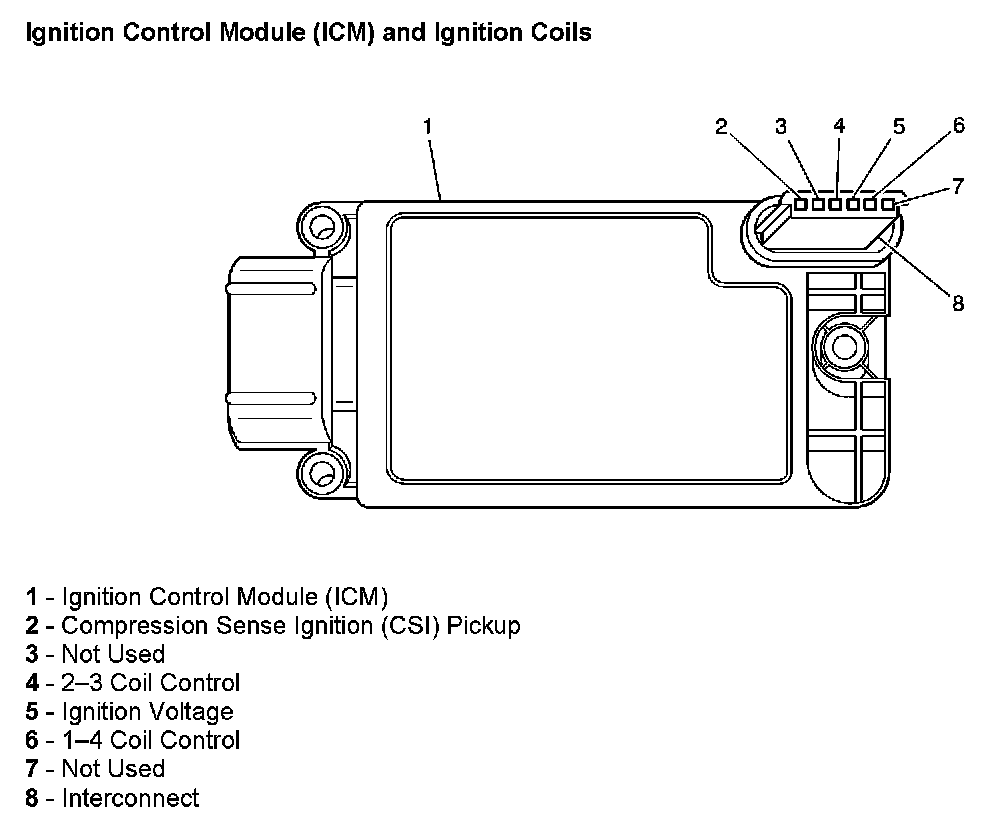 Ignition Control Module (ICM) and Ignition Coils

1
2
3
4
5
6
7
8

1 - Ignition Control Module (ICM)
2 - Compression Sense Ignition (CSI) Pickup
3 - Not Used
4 - 2–3 Coil Control
5 - Ignition Voltage
6 - 1–4 Coil Control
7 - Not Used
8 - Interconnect