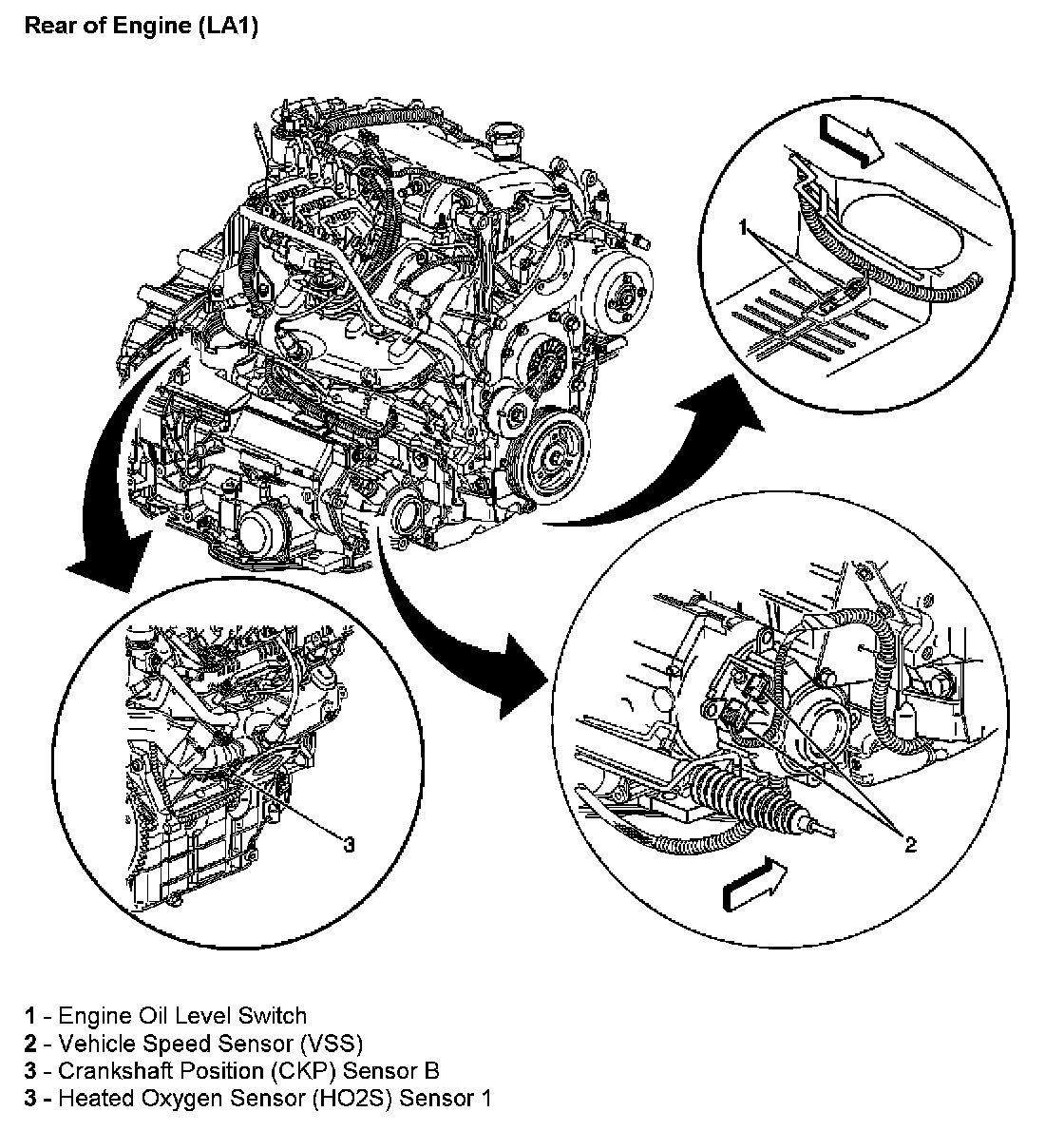 Rear of Engine (LA1)

1

3

2

1 - Engine Oil Level Switch
2 - Vehicle Speed Sensor (VSS)
3 - Crankshaft Position (CKP) Sensor B
3 - Heated Oxygen Sensor (HO2S) Sensor 1