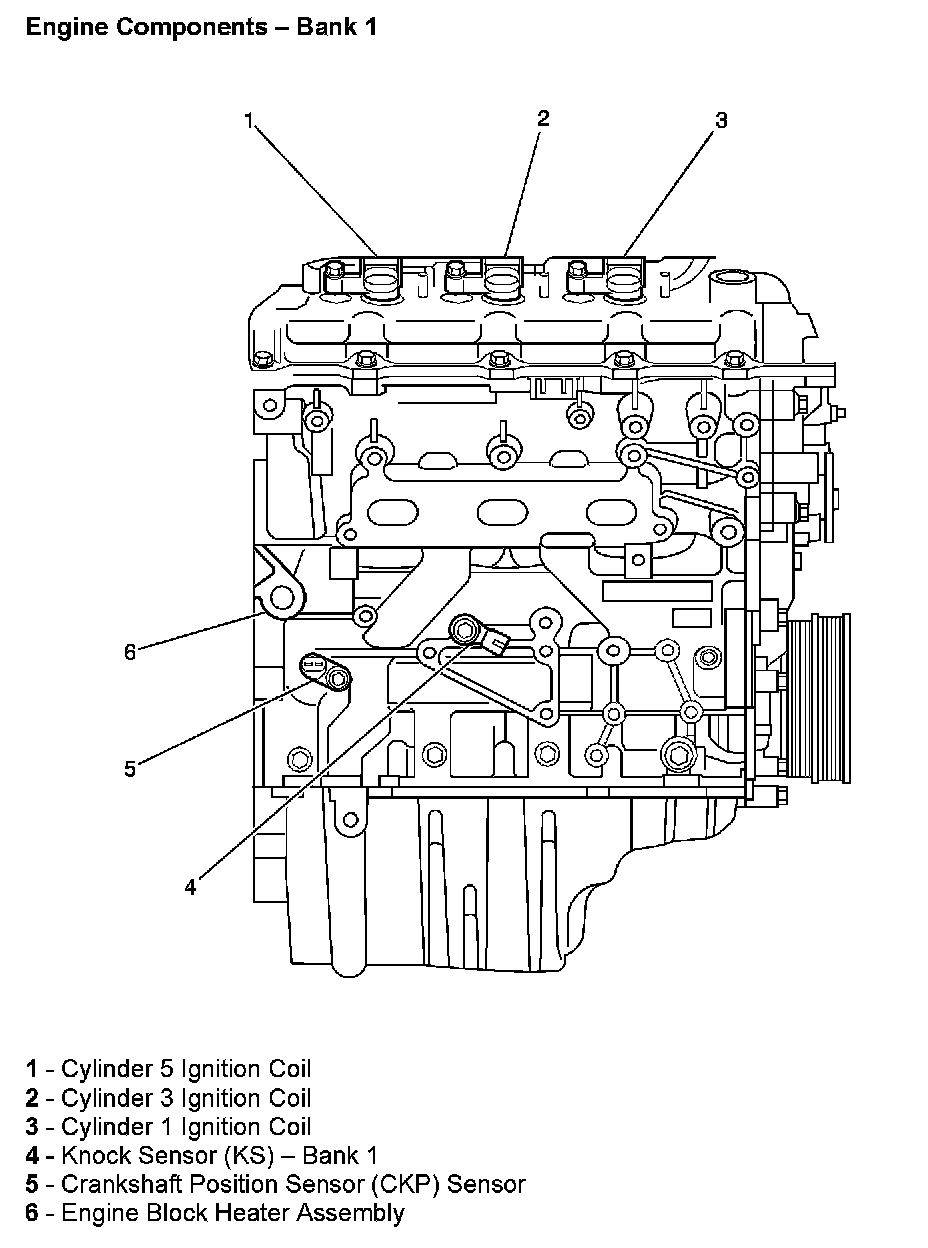 Engine Components – Bank 1

1

2

3

6

5

4

1 - Cylinder 5 Ignition Coil
2 - Cylinder 3 Ignition Coil
3 - Cylinder 1 Ignition Coil
4 - Knock Sensor (KS) – Bank 1
5 - Crankshaft Position Sensor (CKP) Sensor
6 - Engine Block Heater Assembly